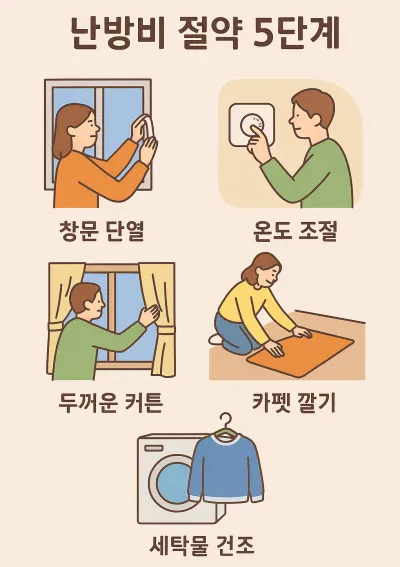 난방비 절약 5단계

창문 단열

온도 조절

두꺼운 커튼

카펫 깔기

세탁물 건조