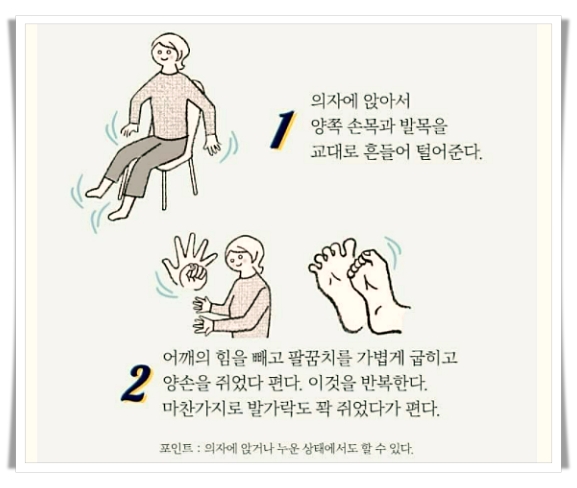 1

의자에 앉아서
양쪽 손목과 발목을
교대로 흔들어 털어준다.

2

어깨의 힘을 빼고 팔꿈치를 가볍게 굽히고
양손을 쥐었다 편다. 이것을 반복한다.
마찬가지로 발가락도 꽉 쥐었다가 편다.

포인트 : 의자에 앉거나 누운 상태에서도 할 수 있다.