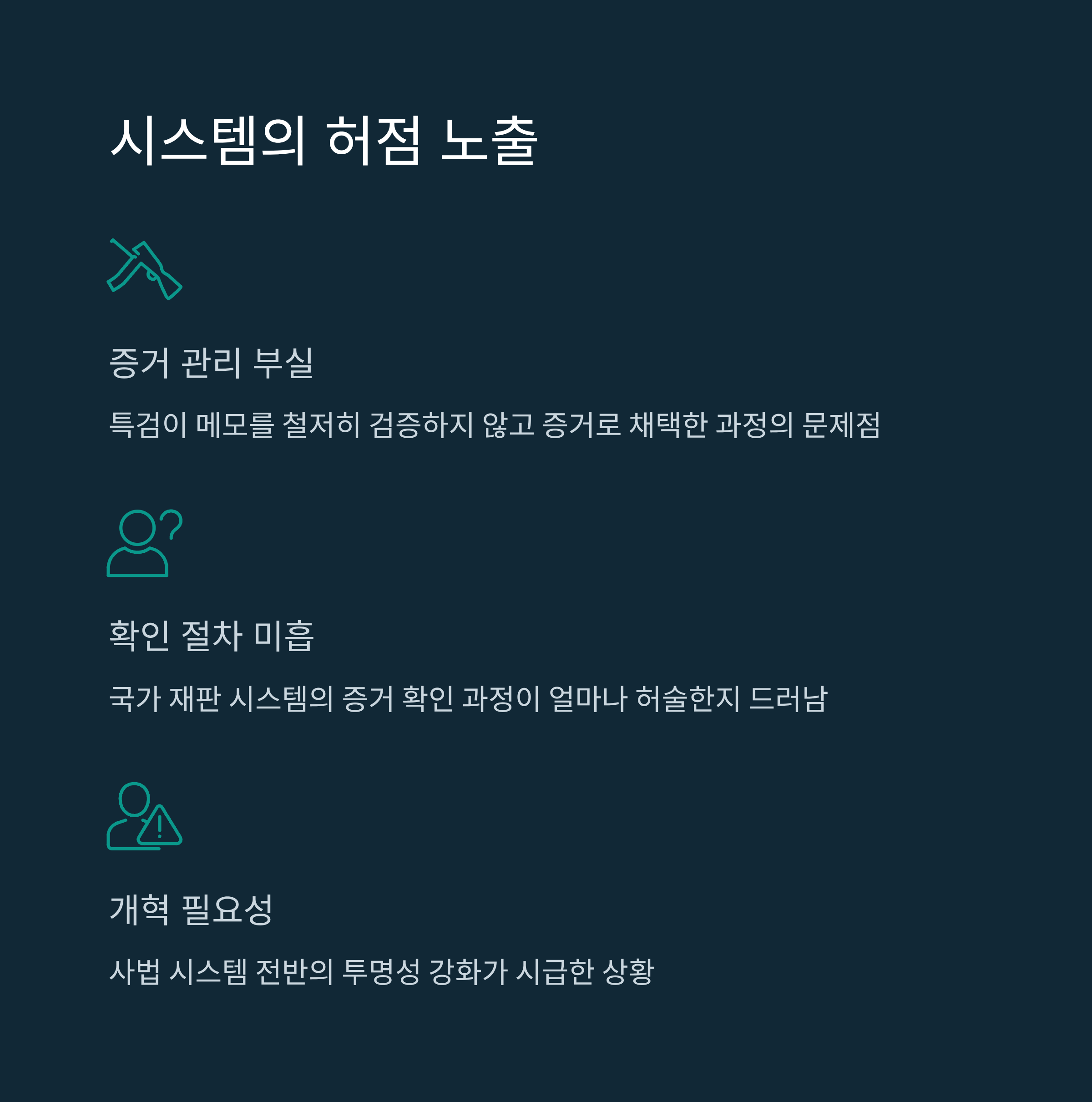 시스템의 허점 노출

증거 관리 부실

특검이 메모를 철저히 검증하지 않고 증거로 채택한 과정의 문제점

확인 절차 미흡

국가 재판 시스템의 증거 확인 과정이 얼마나 허술한지 드러남

개혁 필요성

사법 시스템 전반의 투명성 강화가 시급한 상황