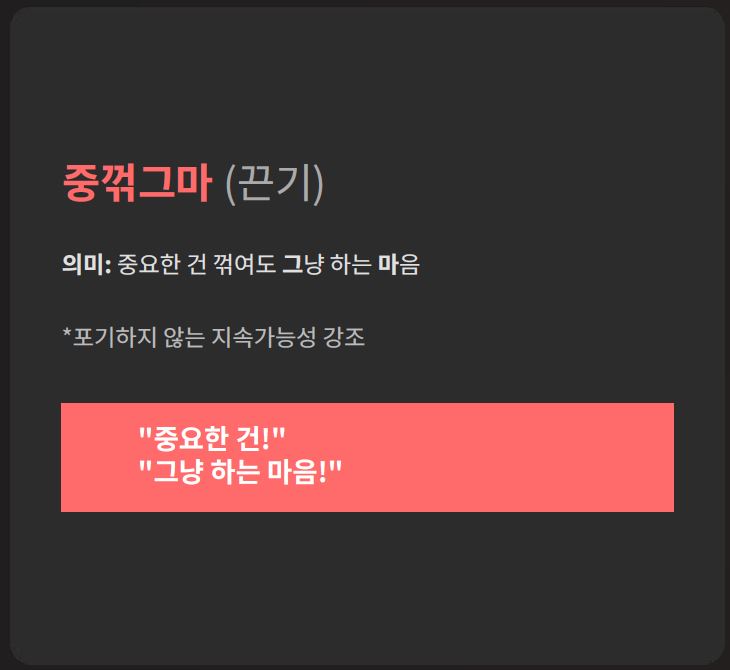 중꺾그마 (끈기)

의미: 중요한 건 꺾여도 그냥 하는 마음

*포기하지 않는 지속가능성 강조

"중요한 건!"
"그냥 하는 마음!"