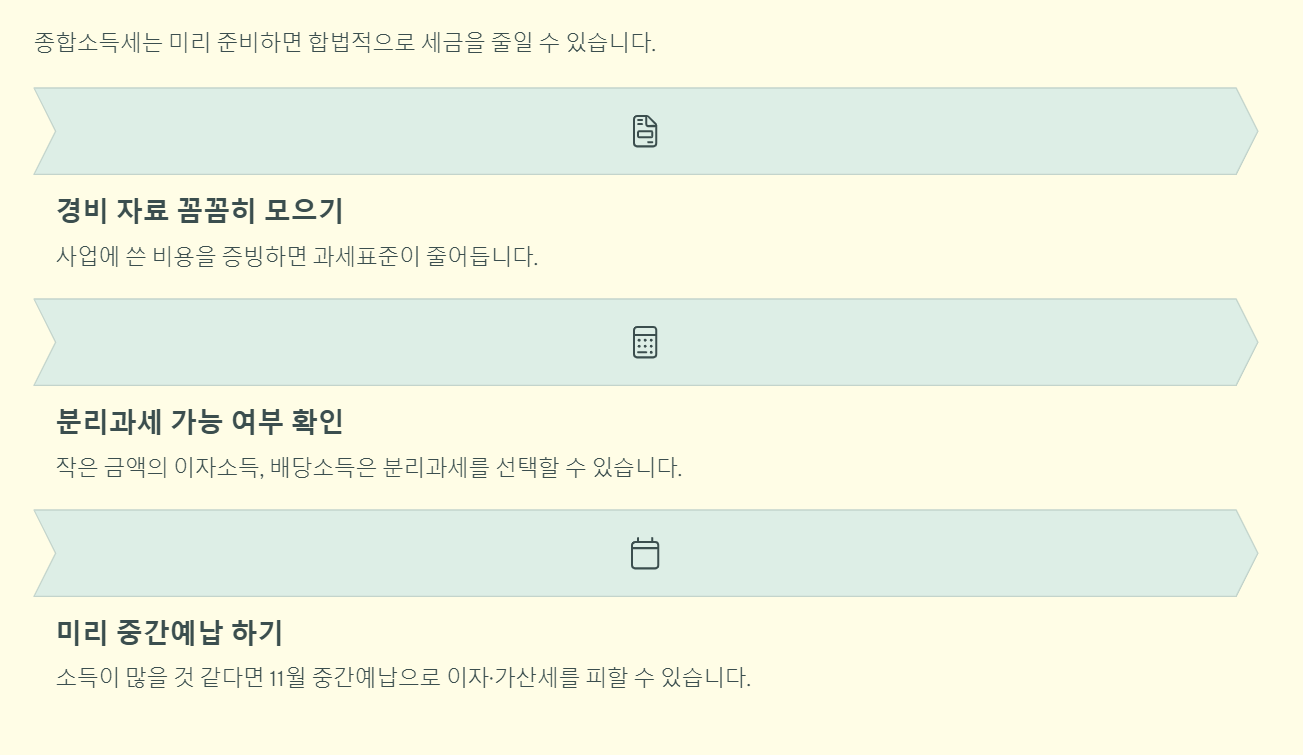 종합소득세는 미리 준비하면 합법적으로 세금을 줄일 수 있습니다.

경비 자료 꼼꼼히 모으기

사업에 쓴 비용을 증빙하면 과세표준이 줄어듭니다.

분리과세 가능 여부 확인

작은 금액의 이자소득, 배당소득은 분리과세를 선택할 수 있습니다.

미리 중간예납 하기

소득이 많을 것 같다면 11월 중간예납으로 이자·가산세를 피할 수 있습니다.