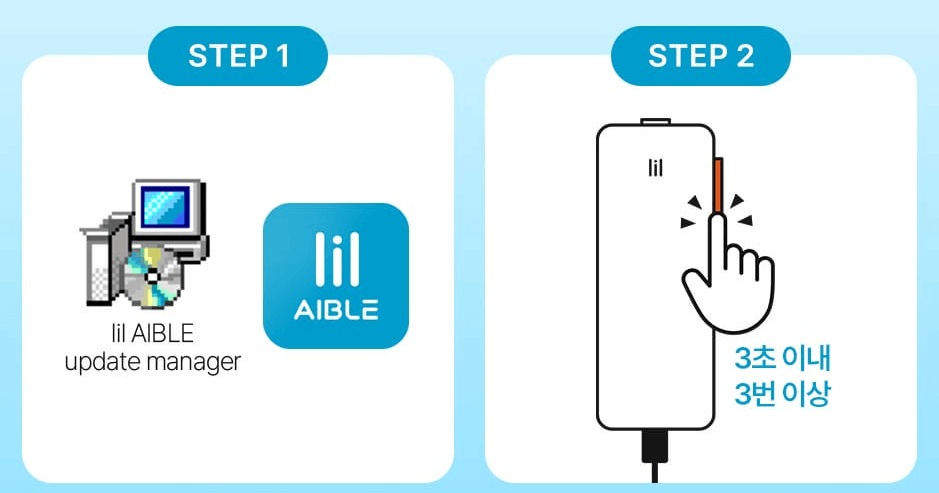 STEP 1

lil AIBLE update manager

lil AIBLE

STEP 2

lil

3초 이내
3번 이상