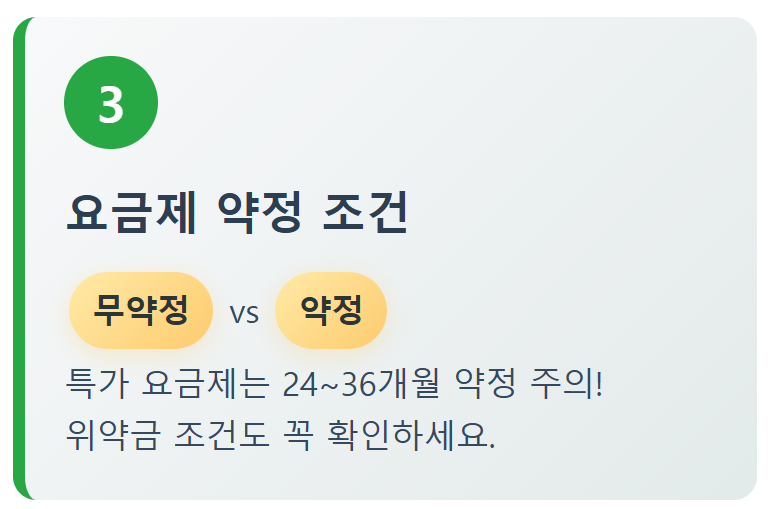 3

요금제 약정 조건

무약정 vs 약정

특가 요금제는 24~36개월 약정 주의! 위약금 조건도 꼭 확인하세요.