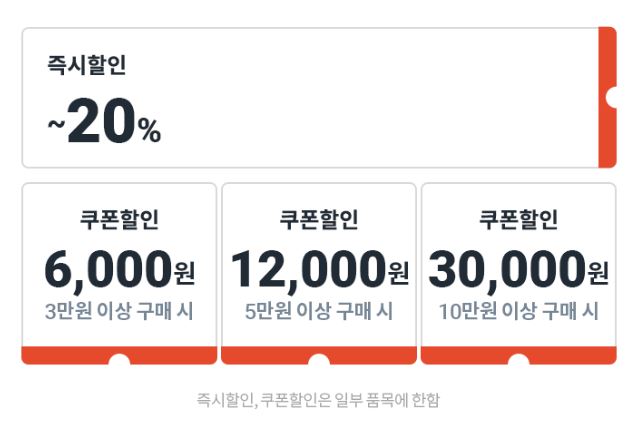 즉시할인
~20%

쿠폰할인
6,000원
3만원 이상 구매 시

쿠폰할인
12,000원
5만원 이상 구매 시

쿠폰할인
30,000원
10만원 이상 구매 시

즉시할인, 쿠폰할인은 일부 품목에 한함