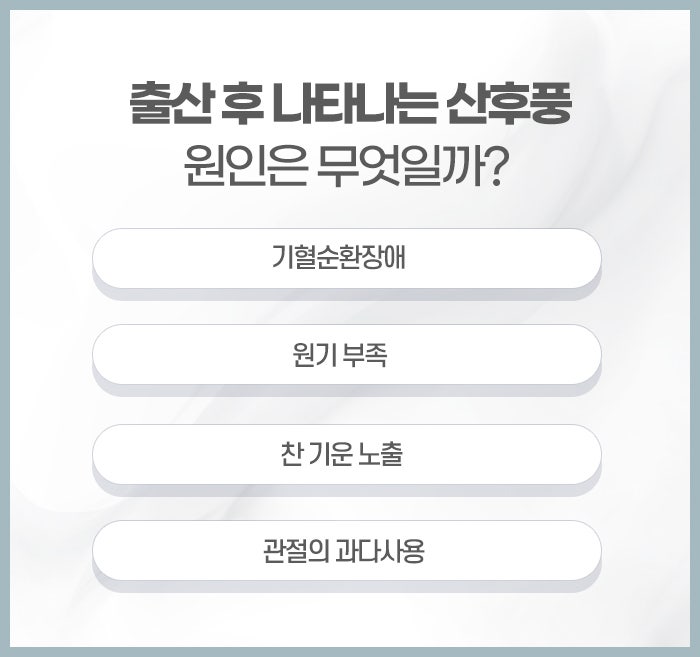 출산 후 나타나는 산후풍
원인은 무엇일까?

기혈순환장애

원기 부족

찬 기운 노출

관절의 과다사용