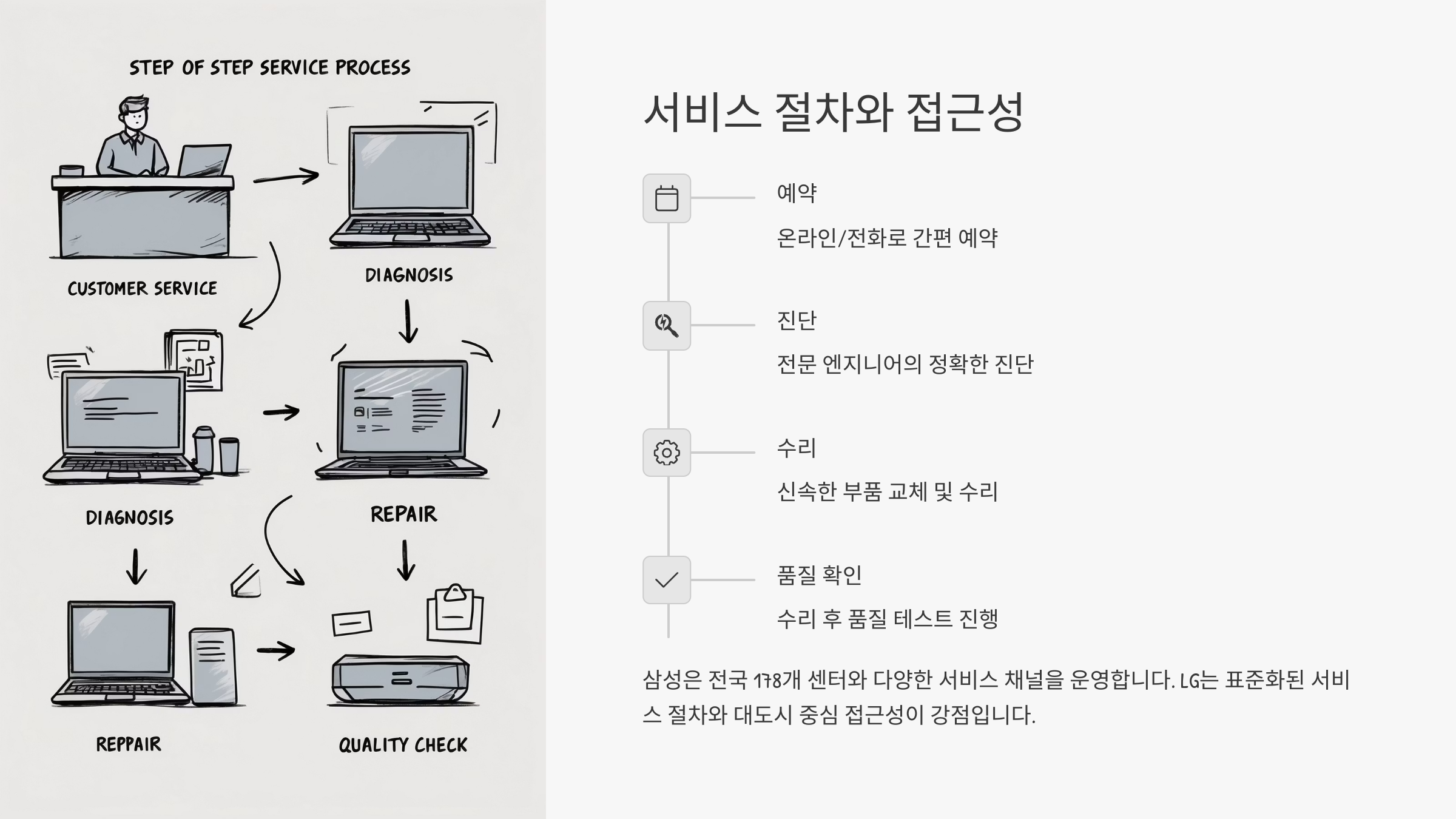 STEP OF STEP SERVICE PROCESS

CUSTOMER SERVICE

DIAGNOSIS

DIAGNOSIS

REPAIR

REPPAIR

QUALITY CHECK

서비스 절차와 접근성

예약

온라인/전화로 간편 예약

진단

전문 엔지니어의 정확한 진단

수리

신속한 부품 교체 및 수리

품질 확인

수리 후 품질 테스트 진행

삼성은 전국 178개 센터와 다양한 서비스 채널을 운영합니다. LG는 표준화된 서비스 절차와 대도시 중심 접근성이 강점입니다.