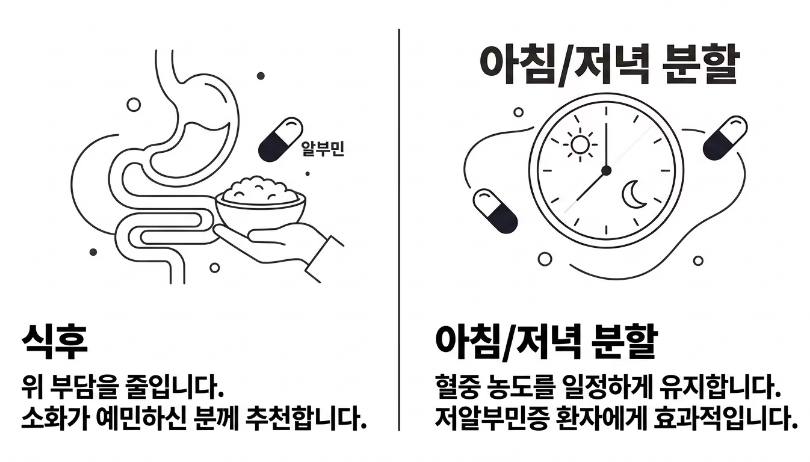 알부민

식후

위 부담을 줄입니다.
소화가 예민하신 분께 추천합니다.

아침/저녁 분할

아침/저녁 분할

혈중 농도를 일정하게 유지합니다.
저알부민증 환자에게 효과적입니다.