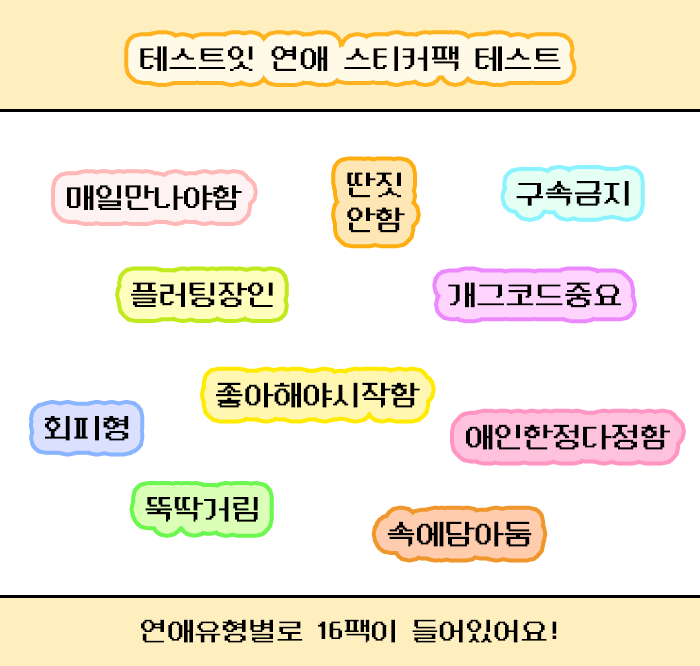 테스트잇 연애 스티커팩 테스트

매일만나야함

딴짓
안함

구속금지

플러팅장인

개그코드중요

좋아해야시작함

회피형

애인한정다정함

뚝딱거림

속에담아둠

연애유형별로 16팩이 들어있어요!