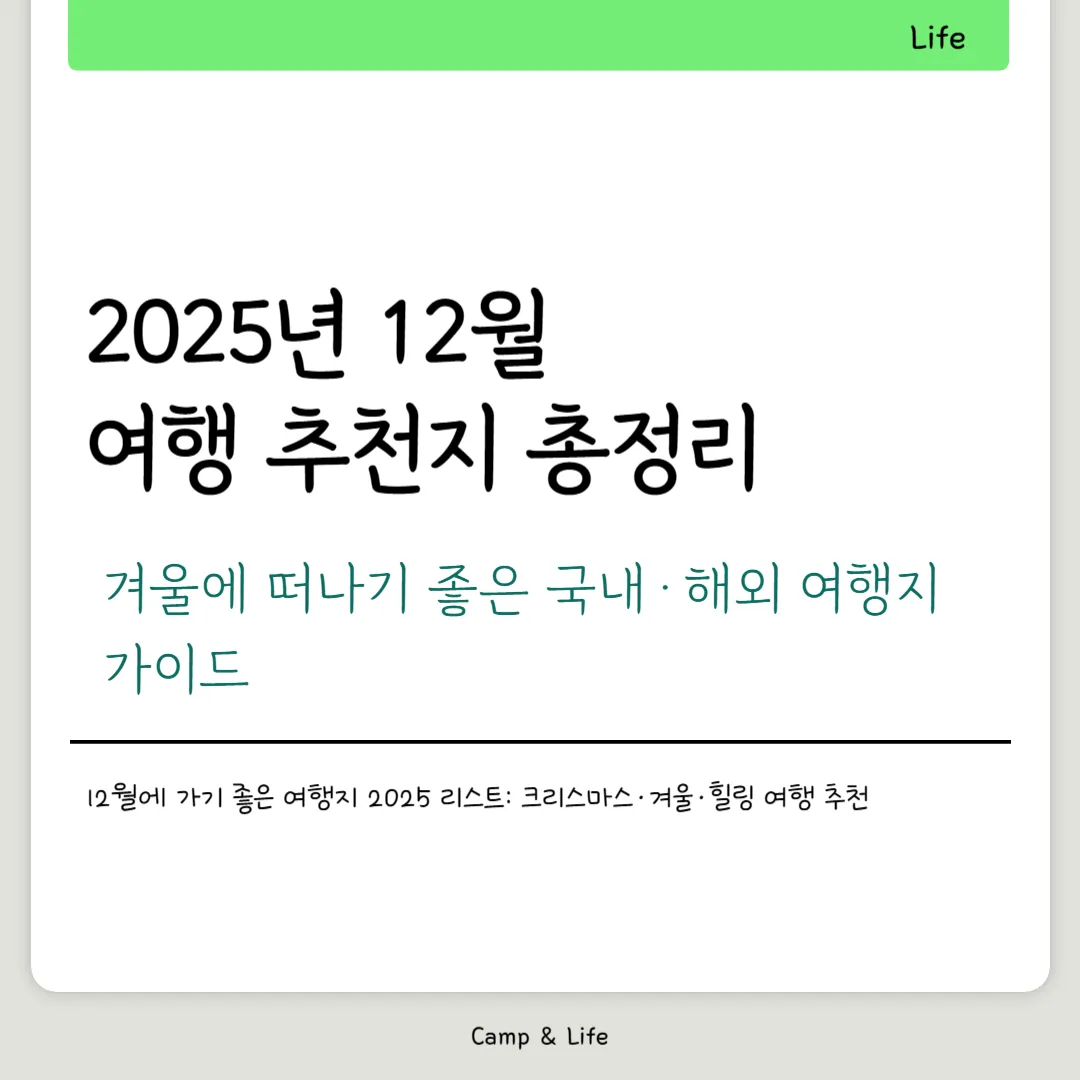 Life

2025년 12월
여행 추천지 총정리

겨울에 떠나기 좋은 국내 · 해외 여행지 가이드

12월에 가기 좋은 여행지 2025 리스트: 크리스마스·겨울·힐링 여행 추천

Camp & Life