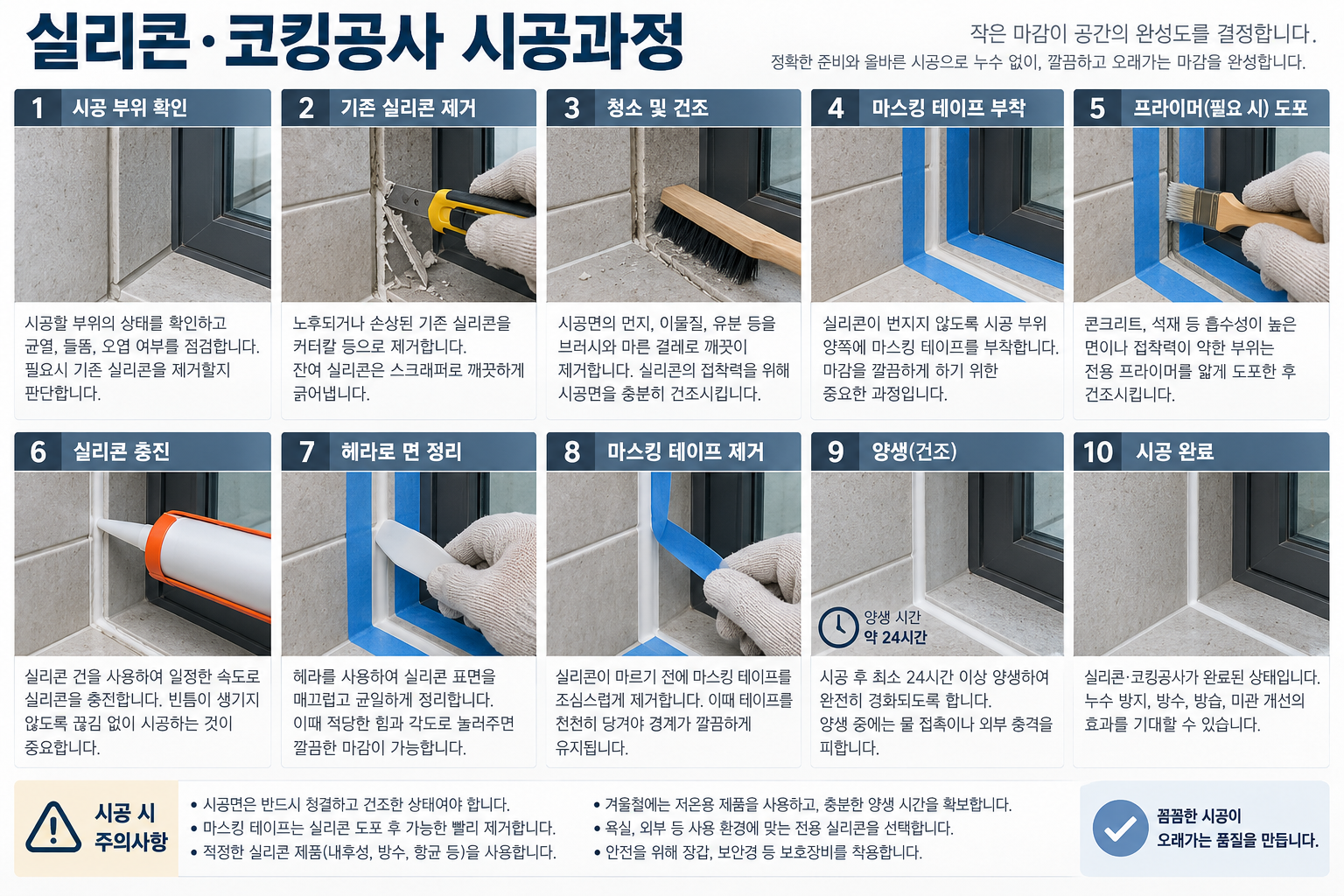 실리콘·코킹공사 시공과정

작은 마감이 공간의 완성도를 결정합니다.
정확한 준비와 올바른 시공으로 누수 없이, 깔끔하고 오래가는 마감을 완성합니다.

1 시공 부위 확인

시공할 부위의 상태를 확인하고 균열, 들뜸, 오염 여부를 점검합니다. 필요시 기존 실리콘을 제거할지 판단합니다.

2 기존 실리콘 제거

노후되거나 손상된 기존 실리콘을 커터칼 등으로 제거합니다. 잔여 실리콘은 스크래퍼로 깨끗하게 긁어냅니다.

3 청소 및 건조

시공면의 먼지, 이물질, 유분 등을 브러시와 마른 걸레로 깨끗이 제거합니다. 실리콘의 접착력을 위해 시공면을 충분히 건조시킵니다.

4 마스킹 테이프 부착

실리콘이 번지지 않도록 시공 부위 양쪽에 마스킹 테이프를 부착합니다. 마감을 깔끔하게 하기 위한 중요한 과정입니다.

5 프라이머(필요 시) 도포

콘크리트, 석재 등 흡수성이 높은 면이나 접착력이 약한 부위는 전용 프라이머를 얇게 도포한 후 건조시킵니다.

6 실리콘 충진

실리콘 건을 사용하여 일정한 속도로 실리콘을 충전합니다. 빈틈이 생기지 않도록 끊김 없이 시공하는 것이 중요합니다.

7 헤라로 면 정리

헤라를 사용하여 실리콘 표면을 매끄럽고 균일하게 정리합니다. 이때 적당한 힘과 각도로 눌러주면 깔끔한 마감이 가능합니다.

8 마스킹 테이프 제거

실리콘이 마르기 전에 마스킹 테이프를 조심스럽게 제거합니다. 이때 테이프를 천천히 당겨야 경계가 깔끔하게 유지됩니다.

9 양생(건조)

양생 시간
약 24시간

시공 후 최소 24시간 이상 양생하여 완전히 경화되도록 합니다. 양생 중에는 물 접촉이나 외부 충격을 피합니다.

10 시공 완료

실리콘·코킹공사가 완료된 상태입니다. 누수 방지, 방수, 방습, 미관 개선의 효과를 기대할 수 있습니다.

시공 시
주의사항

• 시공면은 반드시 청결하고 건조한 상태여야 합니다.
• 마스킹 테이프는 실리콘 도포 후 가능한 빨리 제거합니다.
• 적정한 실리콘 제품(내후성, 방수, 항균 등)을 사용합니다.

• 겨울철에는 저온용 제품을 사용하고, 충분한 양생 시간을 확보합니다.
• 욕실, 외부 등 사용 환경에 맞는 전용 실리콘을 선택합니다.
• 안전을 위해 장갑, 보안경 등 보호장비를 착용합니다.

꼼꼼한 시공이
오래가는 품질을 만듭니다.