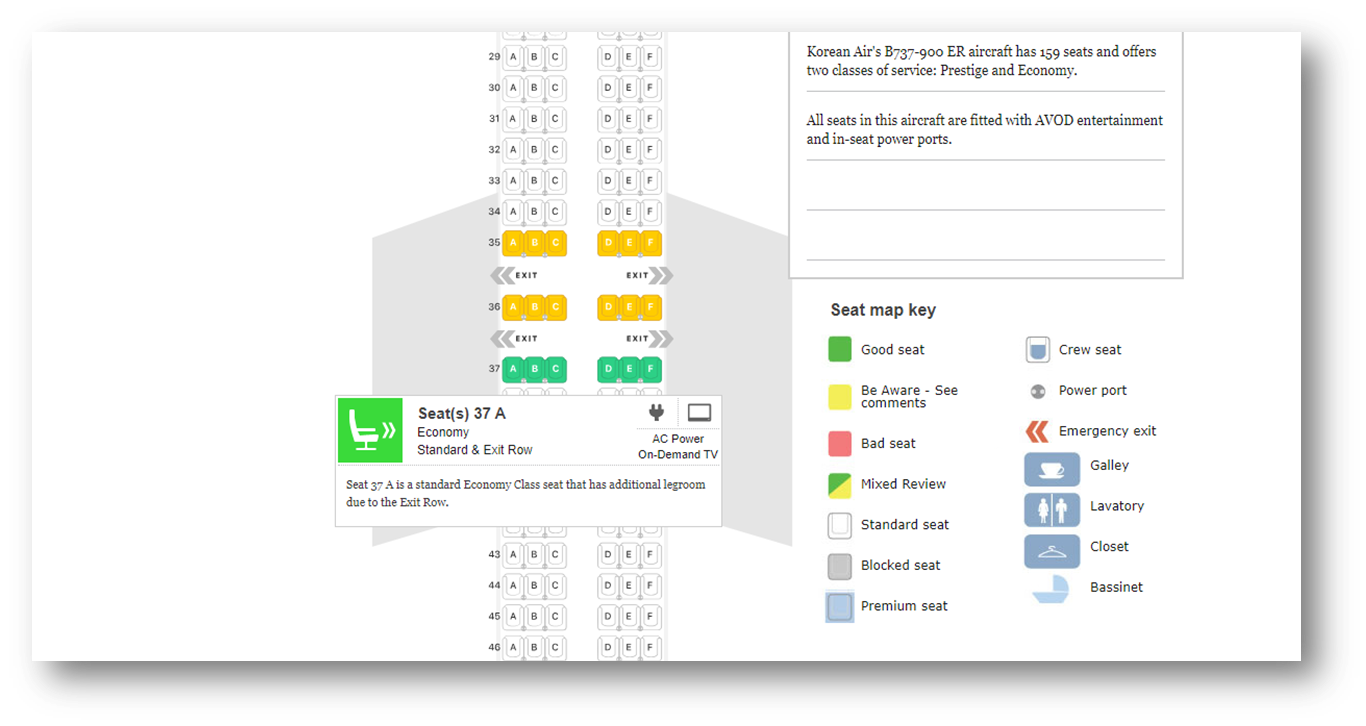 29 A B C D E F
30 A B C D E F
31 A B C D E F
32 A B C D E F
33 A B C D E F
34 A B C D E F
35 A B C D E F
EXIT EXIT
36 A B C D E F
EXIT EXIT
37 A B C D E F

Seat(s) 37 A
Economy
Standard & Exit Row
AC Power
On-Demand TV

Seat 37 A is a standard Economy Class seat that has additional legroom due to the Exit Row.

43 A B C D E F
44 A B C D E F
45 A B C D E F
46 A B C D E F

Korean Air's B737-900 ER aircraft has 159 seats and offers two classes of service: Prestige and Economy.

All seats in this aircraft are fitted with AVOD entertainment and in-seat power ports.

Seat map key

Good seat
Be Aware - See comments
Bad seat
Mixed Review
Standard seat
Blocked seat
Premium seat
Crew seat
Power port
Emergency exit
Galley
Lavatory
Closet
Bassinet