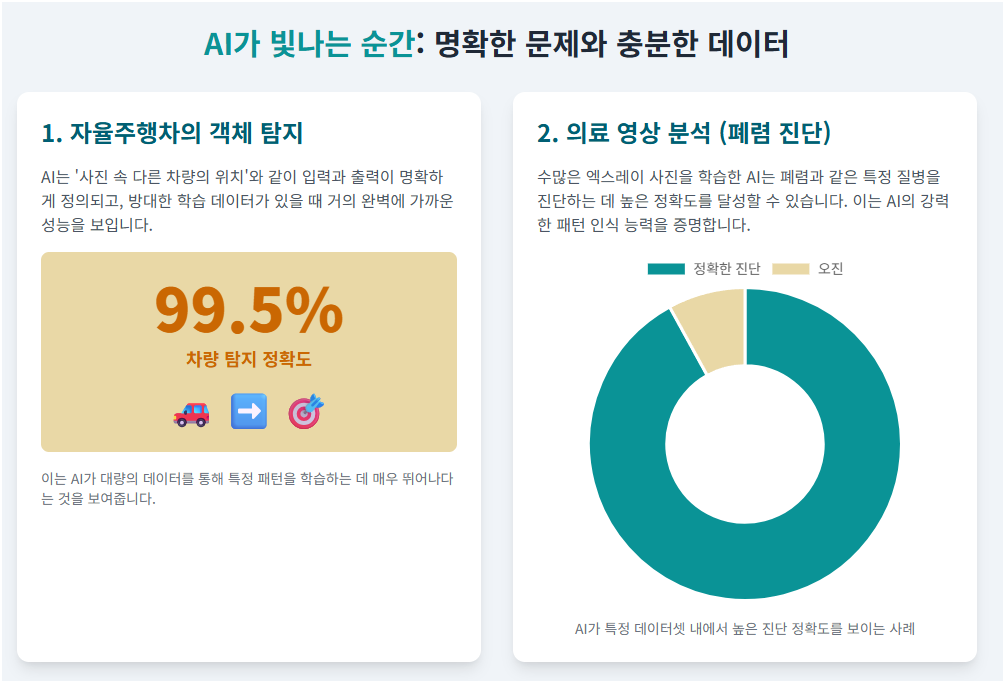 AI가 빛나는 순간: 명확한 문제와 충분한 데이터

1. 자율주행차의 객체 탐지

AI는 '사진 속 다른 차량의 위치'와 같이 입력과 출력이 명확하게 정의되고, 방대한 학습 데이터가 있을 때 거의 완벽에 가까운 성능을 보입니다.

99.5%

차량 탐지 정확도

이는 AI가 대량의 데이터를 통해 특정 패턴을 학습하는 데 매우 뛰어나다는 것을 보여줍니다.

2. 의료 영상 분석 (폐렴 진단)

수많은 엑스레이 사진을 학습한 AI는 폐렴과 같은 특정 질병을 진단하는 데 높은 정확도를 달성할 수 있습니다. 이는 AI의 강력한 패턴 인식 능력을 증명합니다.

정확한 진단 오진

AI가 특정 데이터셋 내에서 높은 진단 정확도를 보이는 사례