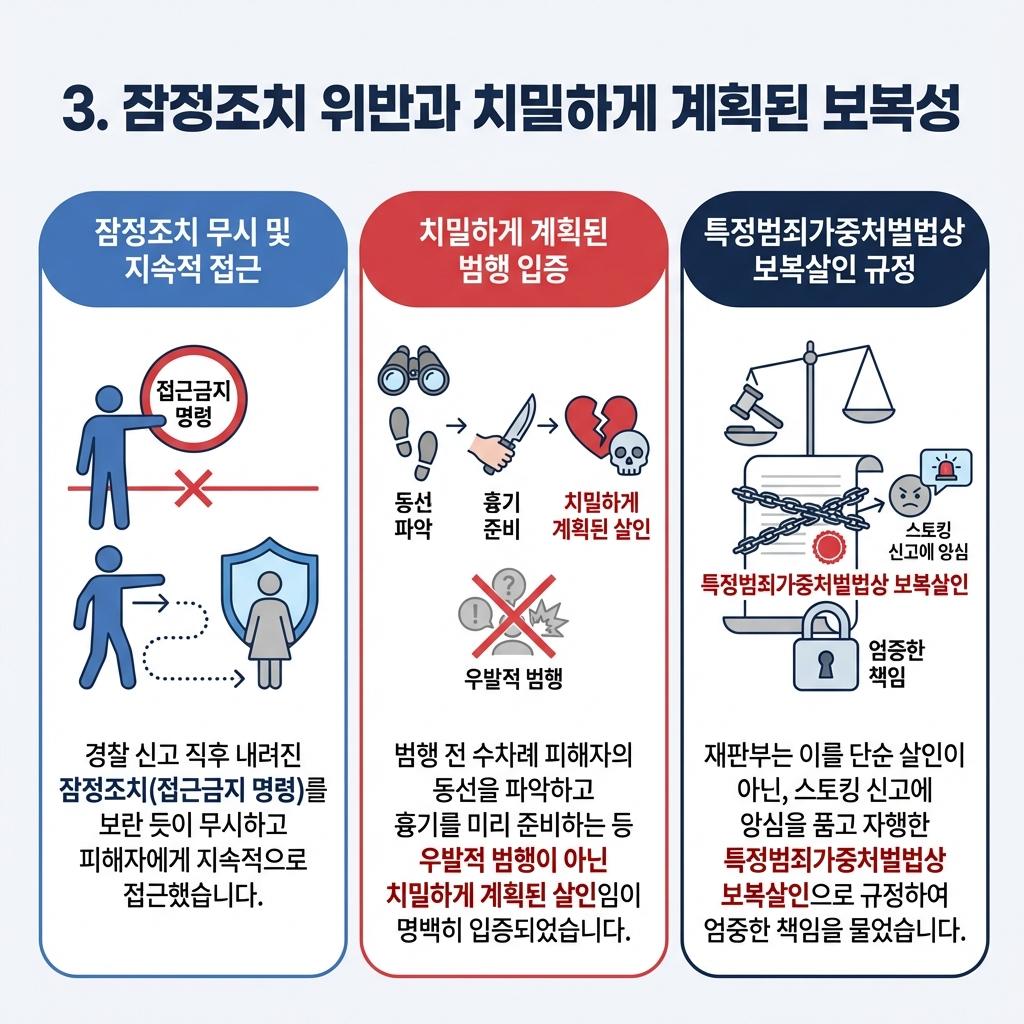 3. 잠정조치 위반과 치밀하게 계획된 보복성

잠정조치 무시 및 지속적 접근

접근금지 명령

경찰 신고 직후 내려진 잠정조치(접근금지 명령)를 보란 듯이 무시하고 피해자에게 지속적으로 접근했습니다.

치밀하게 계획된 범행 입증

동선 파악

흉기 준비

치밀하게 계획된 살인

우발적 범행

범행 전 수차례 피해자의 동선을 파악하고 흉기를 미리 준비하는 등 우발적 범행이 아닌 치밀하게 계획된 살인임이 명백히 입증되었습니다.

특정범죄가중처벌법상 보복살인 규정

스토킹 신고에 앙심

특정범죄가중처벌법상 보복살인

엄중한 책임

재판부는 이를 단순 살인이 아닌, 스토킹 신고에 앙심을 품고 자행한 특정범죄가중처벌법상 보복살인으로 규정하여 엄중한 책임을 물었습니다.