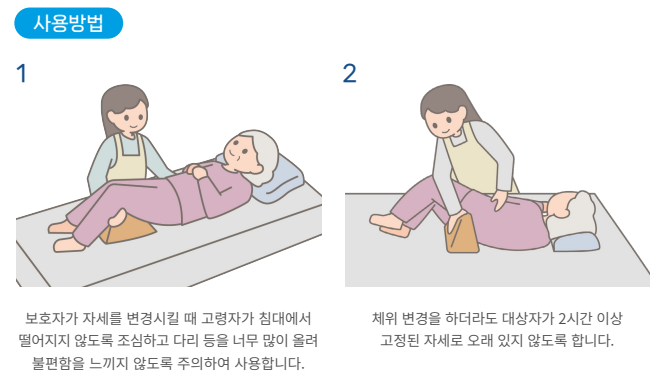 사용방법

1

보호자가 자세를 변경시킬 때 고령자가 침대에서 떨어지지 않도록 조심하고 다리 등을 너무 많이 올려 불편함을 느끼지 않도록 주의하여 사용합니다.

2

체위 변경을 하더라도 대상자가 2시간 이상 고정된 자세로 오래 있지 않도록 합니다.