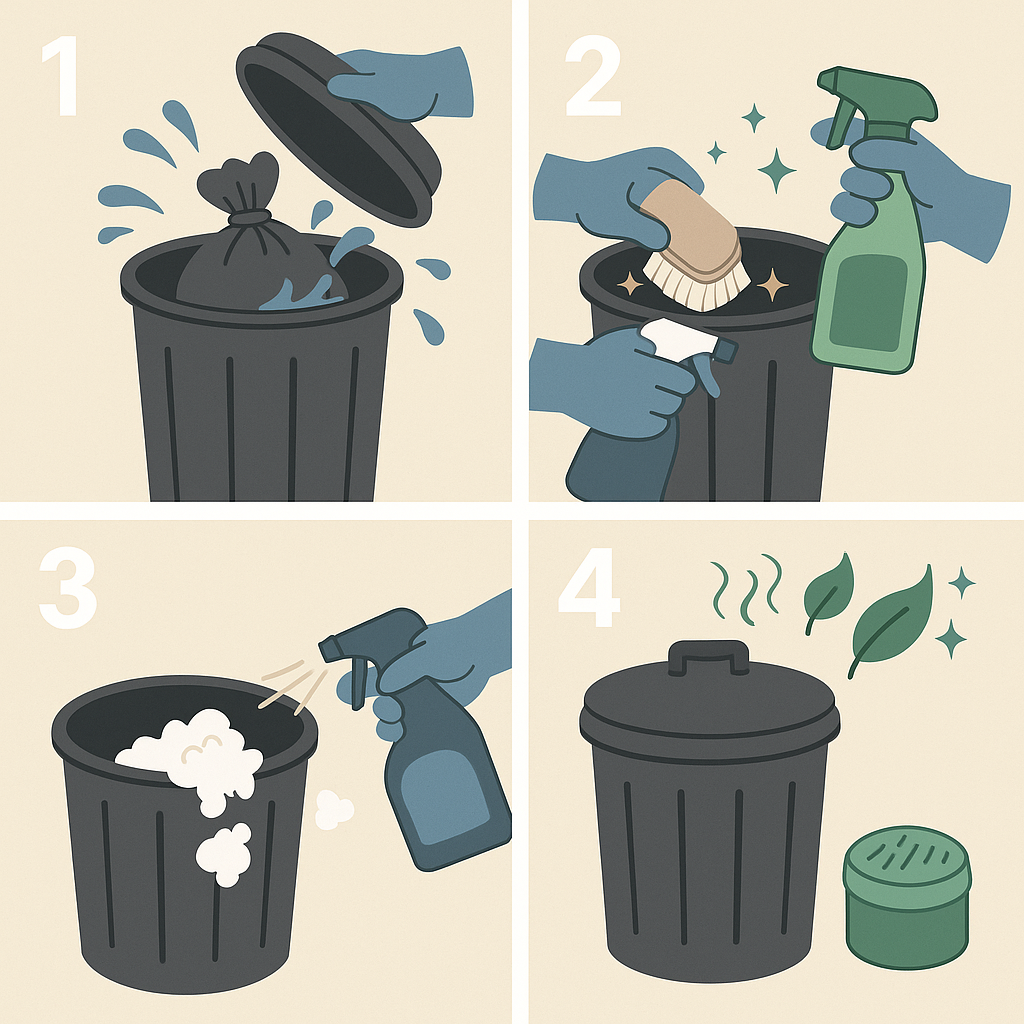 1
2
3
4