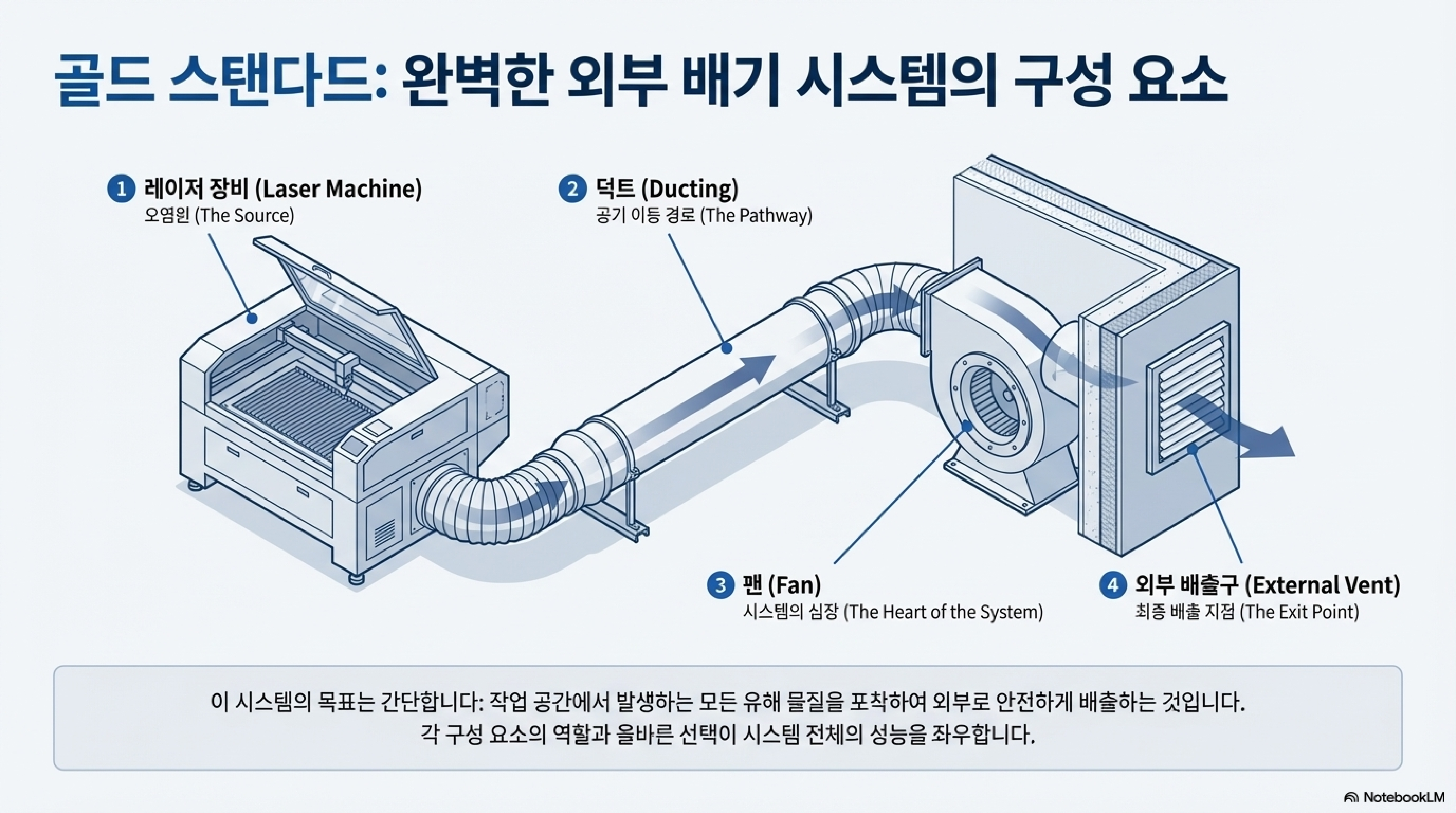 골드 스탠다드: 완벽한 외부 배기 시스템의 구성 요소

1 레이저 장비 (Laser Machine)
오염원 (The Source)

2 덕트 (Ducting)
공기 이동 경로 (The Pathway)

3 팬 (Fan)
시스템의 심장 (The Heart of the System)

4 외부 배출구 (External Vent)
최종 배출 지점 (The Exit Point)

이 시스템의 목표는 간단합니다: 작업 공간에서 발생하는 모든 유해 물질을 포착하여 외부로 안전하게 배출하는 것입니다.
각 구성 요소의 역할과 올바른 선택이 시스템 전체의 성능을 좌우합니다.

NotebookLM