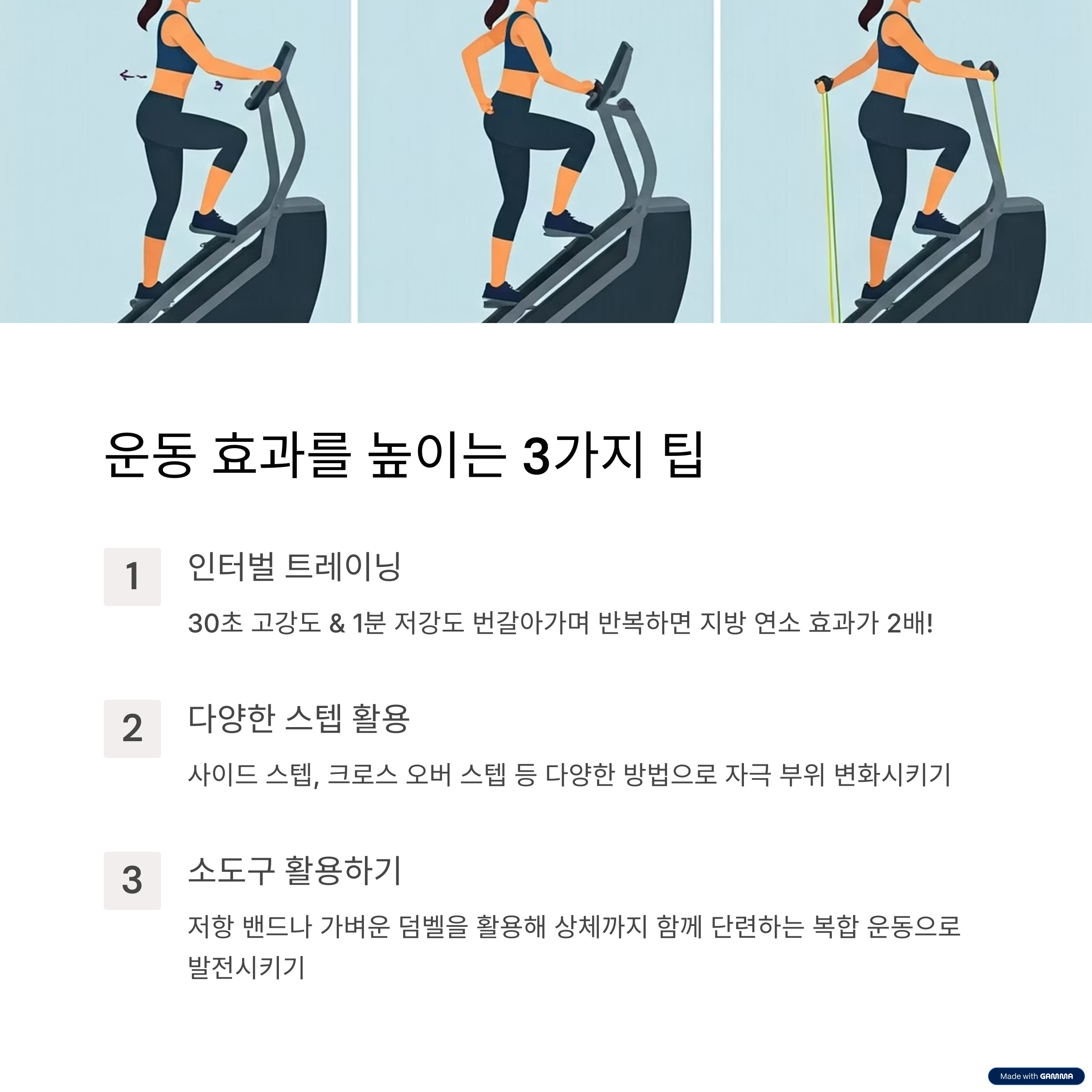 운동 효과를 높이는 3가지 팁

1

인터벌 트레이닝

30초 고강도 & 1분 저강도 번갈아가며 반복하면 지방 연소 효과가 2배!

2

다양한 스텝 활용

사이드 스텝, 크로스 오버 스텝 등 다양한 방법으로 자극 부위 변화시키기

3

소도구 활용하기

저항 밴드나 가벼운 덤벨을 활용해 상체까지 함께 단련하는 복합 운동으로 발전시키기

Made with GAMMA