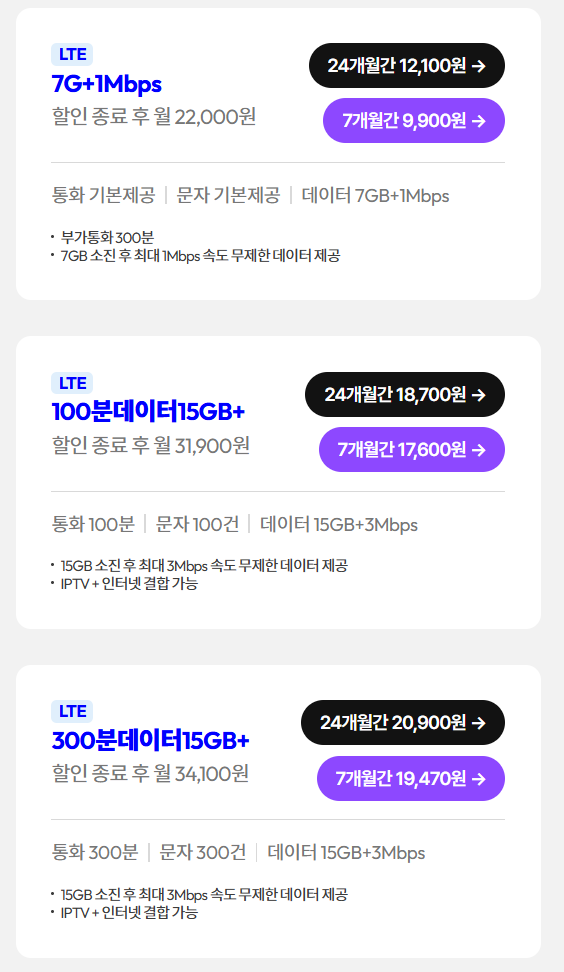 LTE
7G+1Mbps
할인 종료 후 월 22,000원

24개월간 12,100원 →
7개월간 9,900원 →

통화 기본제공 | 문자 기본제공 | 데이터 7GB+1Mbps

• 부가통화 300분
• 7GB 소진 후 최대 1Mbps 속도 무제한 데이터 제공

LTE
100분데이터15GB+
할인 종료 후 월 31,900원

24개월간 18,700원 →
7개월간 17,600원 →

통화 100분 | 문자 100건 | 데이터 15GB+3Mbps

• 15GB 소진 후 최대 3Mbps 속도 무제한 데이터 제공
• IPTV + 인터넷 결합 가능

LTE
300분데이터15GB+
할인 종료 후 월 34,100원

24개월간 20,900원 →
7개월간 19,470원 →

통화 300분 | 문자 300건 | 데이터 15GB+3Mbps

• 15GB 소진 후 최대 3Mbps 속도 무제한 데이터 제공
• IPTV + 인터넷 결합 가능