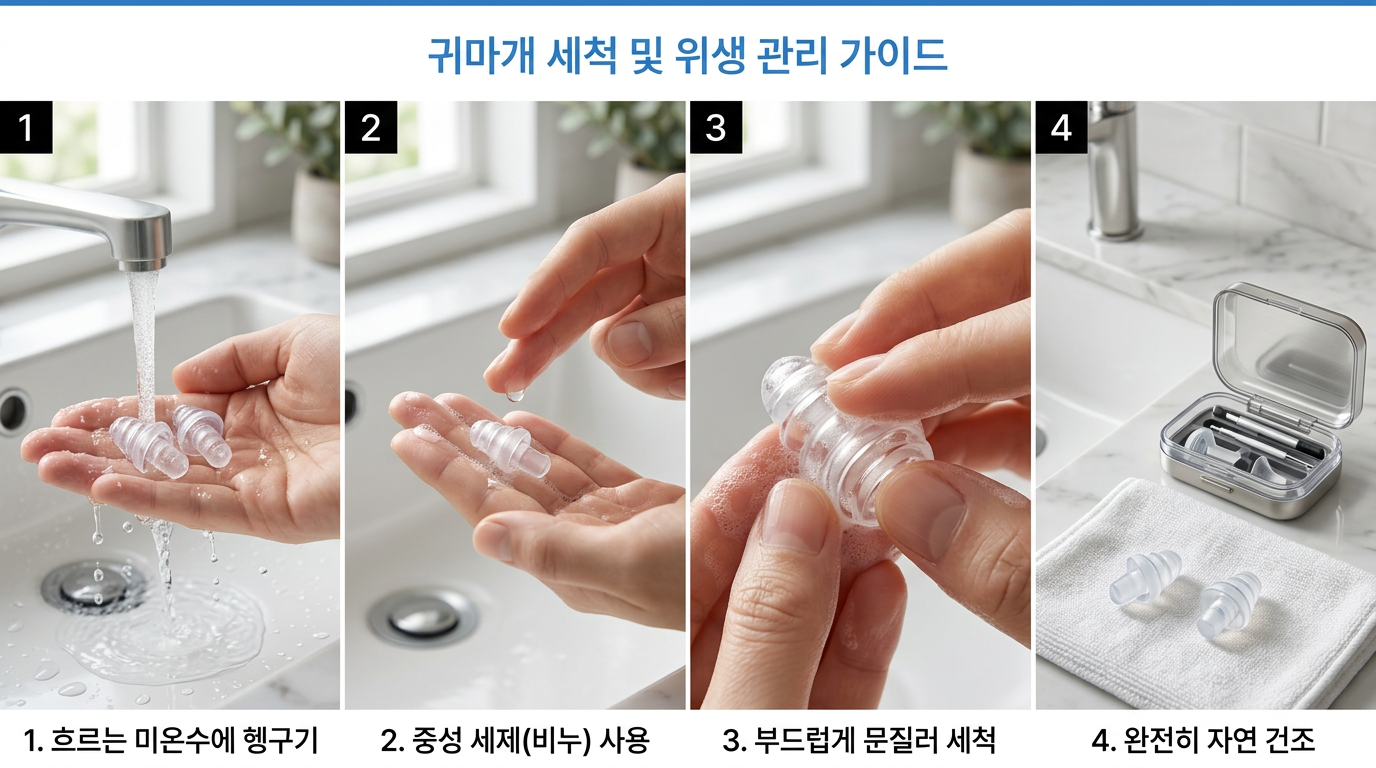 귀마개 세척 및 위생 관리 가이드

1

2

3

4

1. 흐르는 미온수에 헹구기

2. 중성 세제(비누) 사용

3. 부드럽게 문질러 세척

4. 완전히 자연 건조