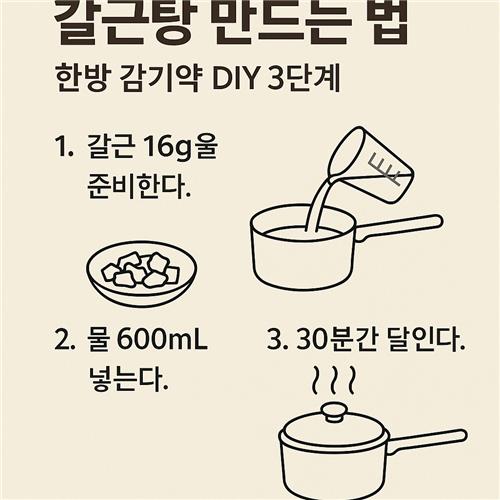 갈근탕 만드는 법

한방 감기약 DIY 3단계

1. 갈근 16g울 준비한다.

2. 물 600mL 넣는다.

3. 30분간 달인다.