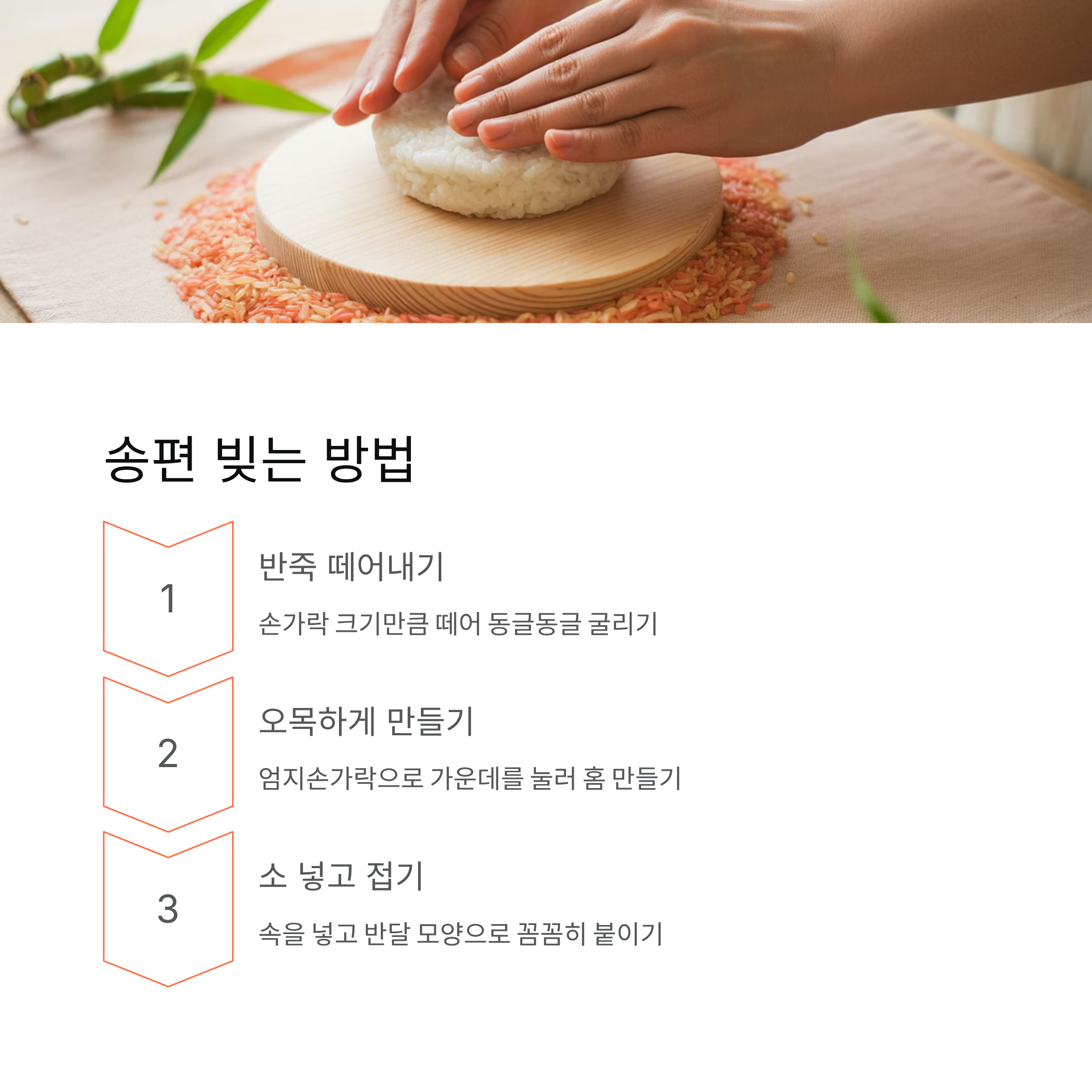 송편 빚는 방법

1

반죽 떼어내기

손가락 크기만큼 떼어 동글동글 굴리기

2

오목하게 만들기

엄지손가락으로 가운데를 눌러 홈 만들기

3

소 넣고 접기

속을 넣고 반달 모양으로 꼼꼼히 붙이기