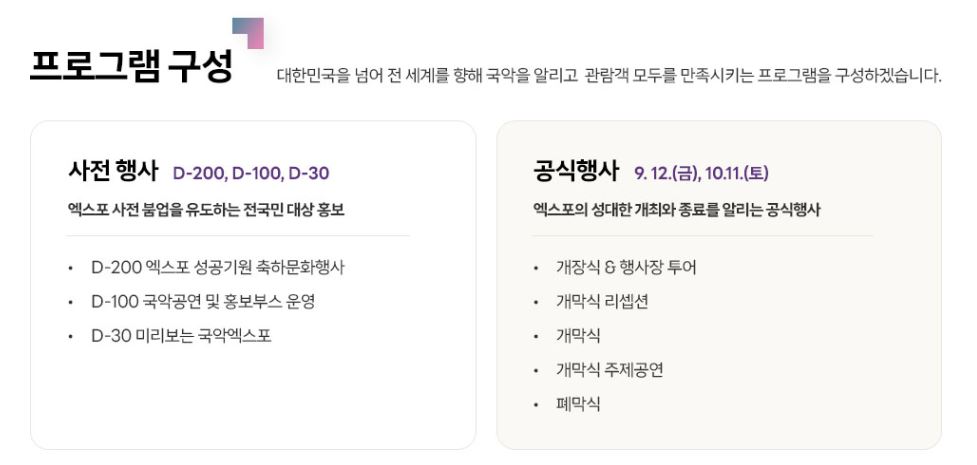 프로그램 구성

대한민국을 넘어 전 세계를 향해 국악을 알리고 관람객 모두를 만족시키는 프로그램을 구성하겠습니다.

사전 행사 D-200, D-100, D-30

엑스포 사전 붐업을 유도하는 전국민 대상 홍보

• D-200 엑스포 성공기원 축하문화행사
• D-100 국악공연 및 홍보부스 운영
• D-30 미리보는 국악엑스포

공식행사 9. 12.(금), 10.11.(토)

엑스포의 성대한 개최와 종료를 알리는 공식행사

• 개장식 & 행사장 투어
• 개막식 리셉션
• 개막식
• 개막식 주제공연
• 폐막식