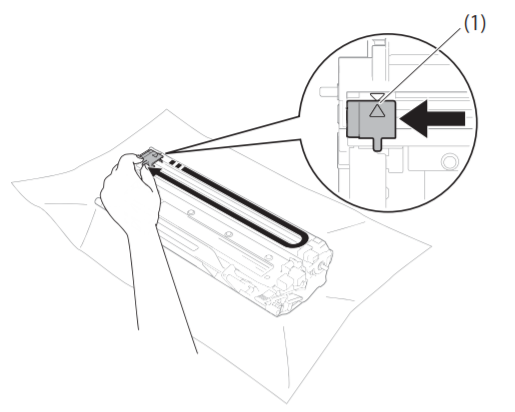 (1)