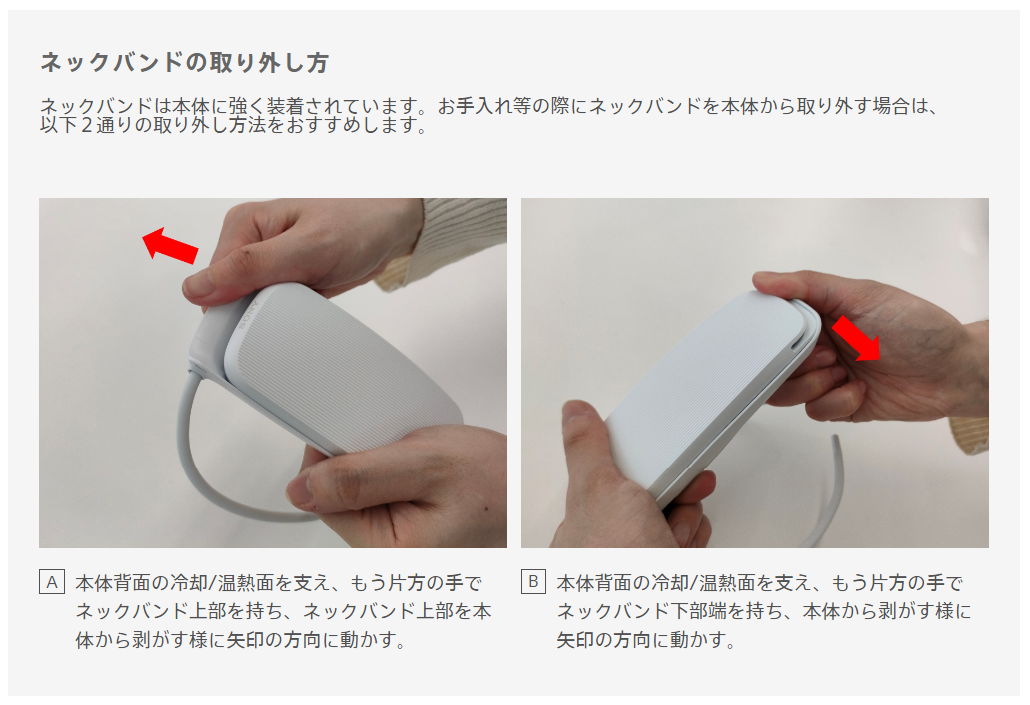 ネックバンドの取り外し方

ネックバンドは本体に強く装着されています。お手入れ等の際にネックバンドを本体から取り外す場合は、以下２通りの取り外し方法をおすすめします。

A 本体背面の冷却/温熱面を支え、もう片方の手でネックバンド上部を持ち、ネックバンド上部を本体から剥がす様に矢印の方向に動かす。

B 本体背面の冷却/温熱面を支え、もう片方の手でネックバンド下部端を持ち、本体から剥がす様に矢印の方向に動かす。