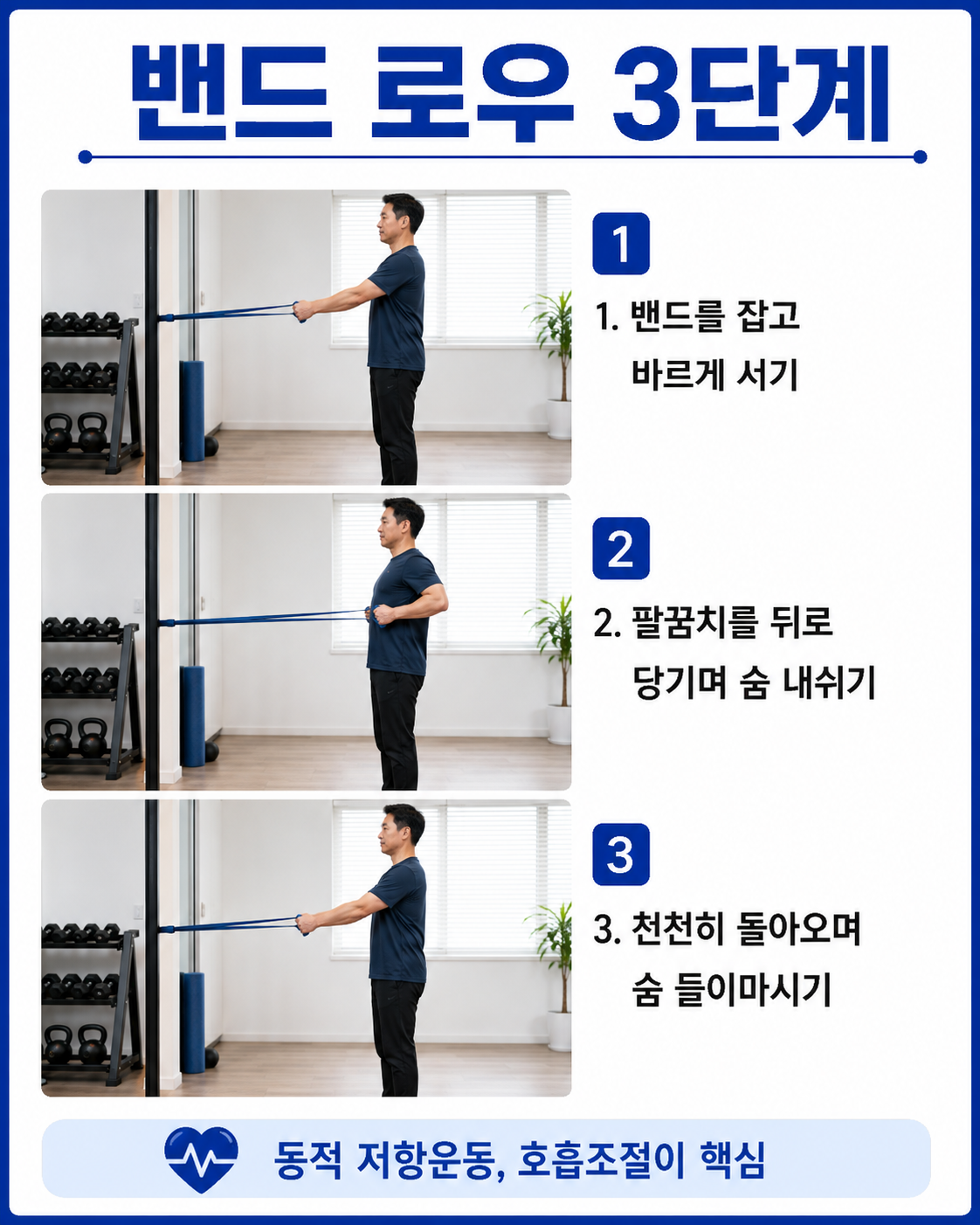 밴드 로우 3단계

1

1. 밴드를 잡고 바르게 서기

2

2. 팔꿈치를 뒤로 당기며 숨 내쉬기

3

3. 천천히 돌아오며 숨 들이마시기

동적 저항운동, 호흡조절이 핵심