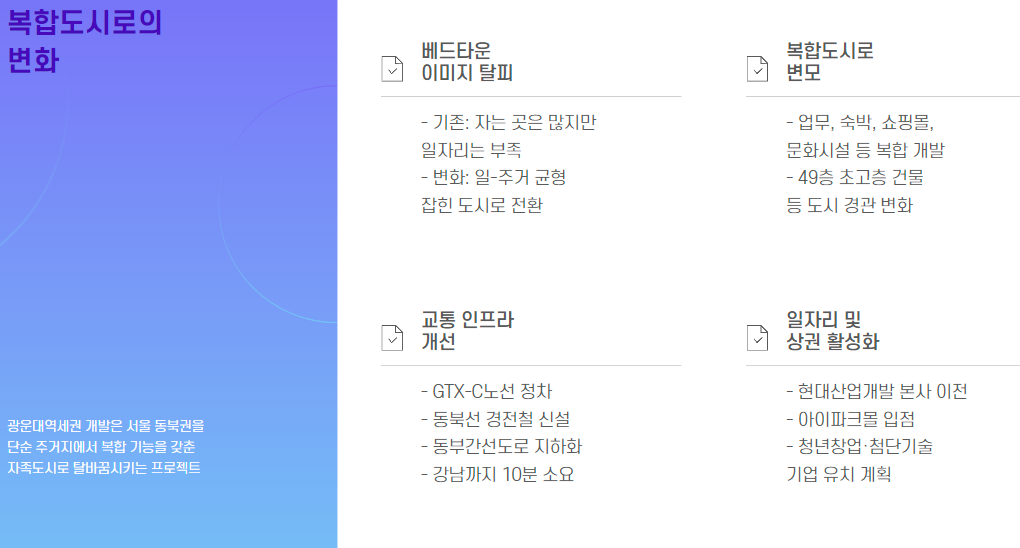 복합도시로의
변화

광운대역세권 개발은 서울 동북권을 단순 주거지에서 복합 기능을 갖춘 자족도시로 탈바꿈시키는 프로젝트

베드타운
이미지 탈피

- 기존: 자는 곳은 많지만 일자리는 부족
- 변화: 일-주거 균형 잡힌 도시로 전환

복합도시로
변모

- 업무, 숙박, 쇼핑몰, 문화시설 등 복합 개발
- 49층 초고층 건물 등 도시 경관 변화

교통 인프라
개선

- GTX-C노선 정차
- 동북선 경전철 신설
- 동부간선도로 지하화
- 강남까지 10분 소요

일자리 및
상권 활성화

- 현대산업개발 본사 이전
- 아이파크몰 입점
- 청년창업·첨단기술 기업 유치 계획