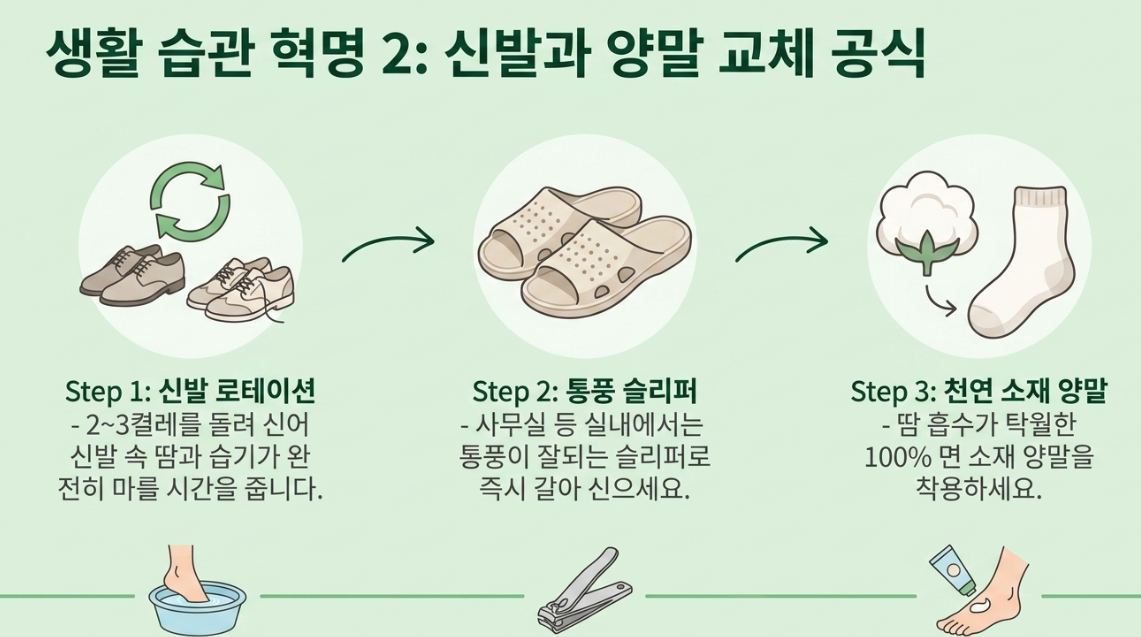 생활 습관 혁명 2: 신발과 양말 교체 공식

Step 1: 신발 로테이션
- 2~3켤레를 돌려 신어 신발 속 땀과 습기가 완전히 마를 시간을 줍니다.

Step 2: 통풍 슬리퍼
- 사무실 등 실내에서는 통풍이 잘되는 슬리퍼로 즉시 갈아 신으세요.

Step 3: 천연 소재 양말
- 땀 흡수가 탁월한 100% 면 소재 양말을 착용하세요.