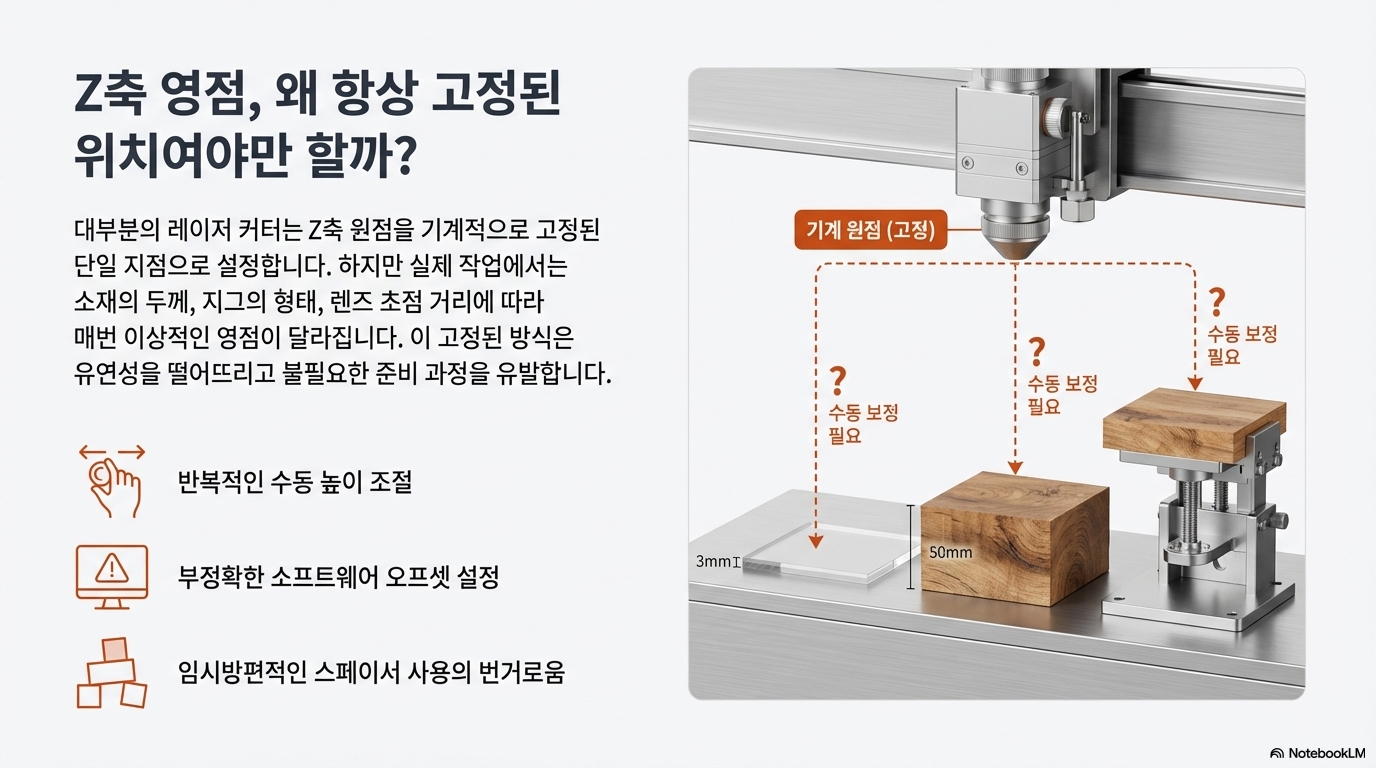 Z축 영점, 왜 항상 고정된 위치여야만 할까?

대부분의 레이저 커터는 Z축 원점을 기계적으로 고정된 단일 지점으로 설정합니다. 하지만 실제 작업에서는 소재의 두께, 지그의 형태, 렌즈 초점 거리에 따라 매번 이상적인 영점이 달라집니다. 이 고정된 방식은 유연성을 떨어뜨리고 불필요한 준비 과정을 유발합니다.

반복적인 수동 높이 조절

부정확한 소프트웨어 오프셋 설정

임시방편적인 스페이서 사용의 번거로움

기계 원점 (고정)

?
수동 보정 필요

?
수동 보정 필요

?
수동 보정 필요

3mm

50mm

NotebookLM