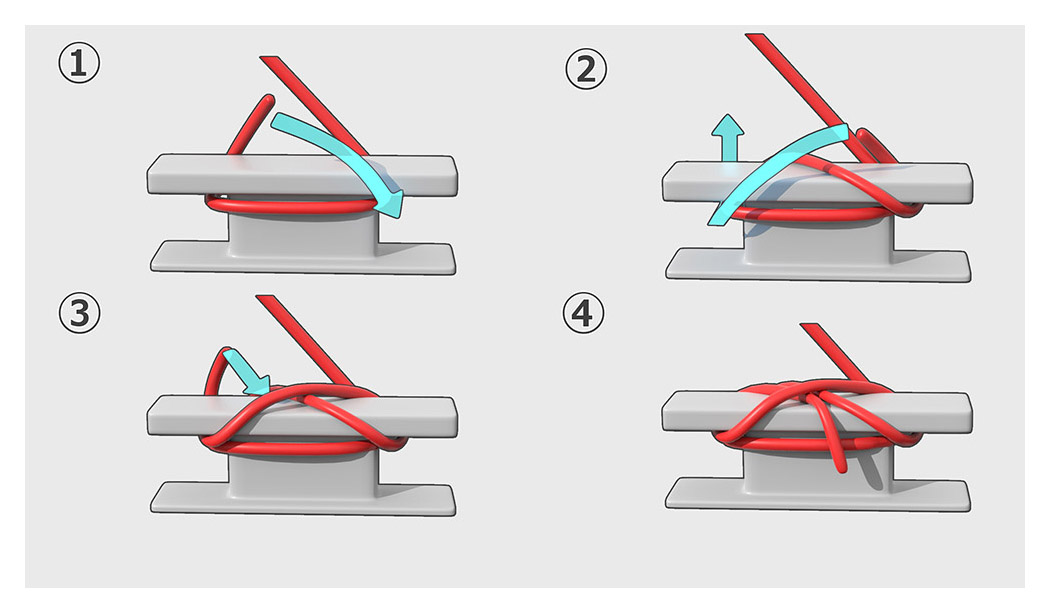 ①

②

③

④