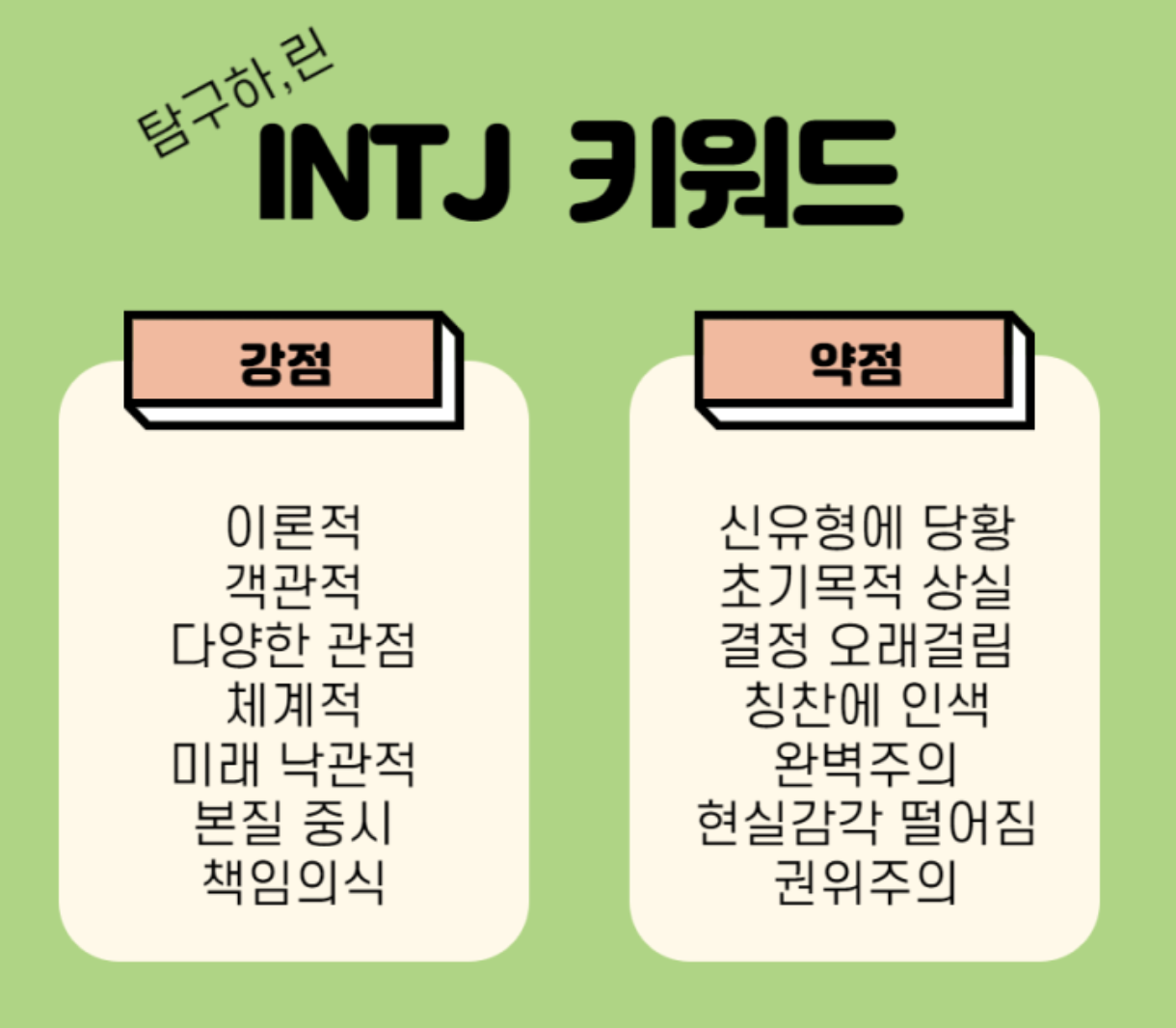 탐구하,린

INTJ 키워드

강점

이론적
객관적
다양한 관점
체계적
미래 낙관적
본질 중시
책임의식

약점

신유형에 당황
초기목적 상실
결정 오래걸림
칭찬에 인색
완벽주의
현실감각 떨어짐
권위주의