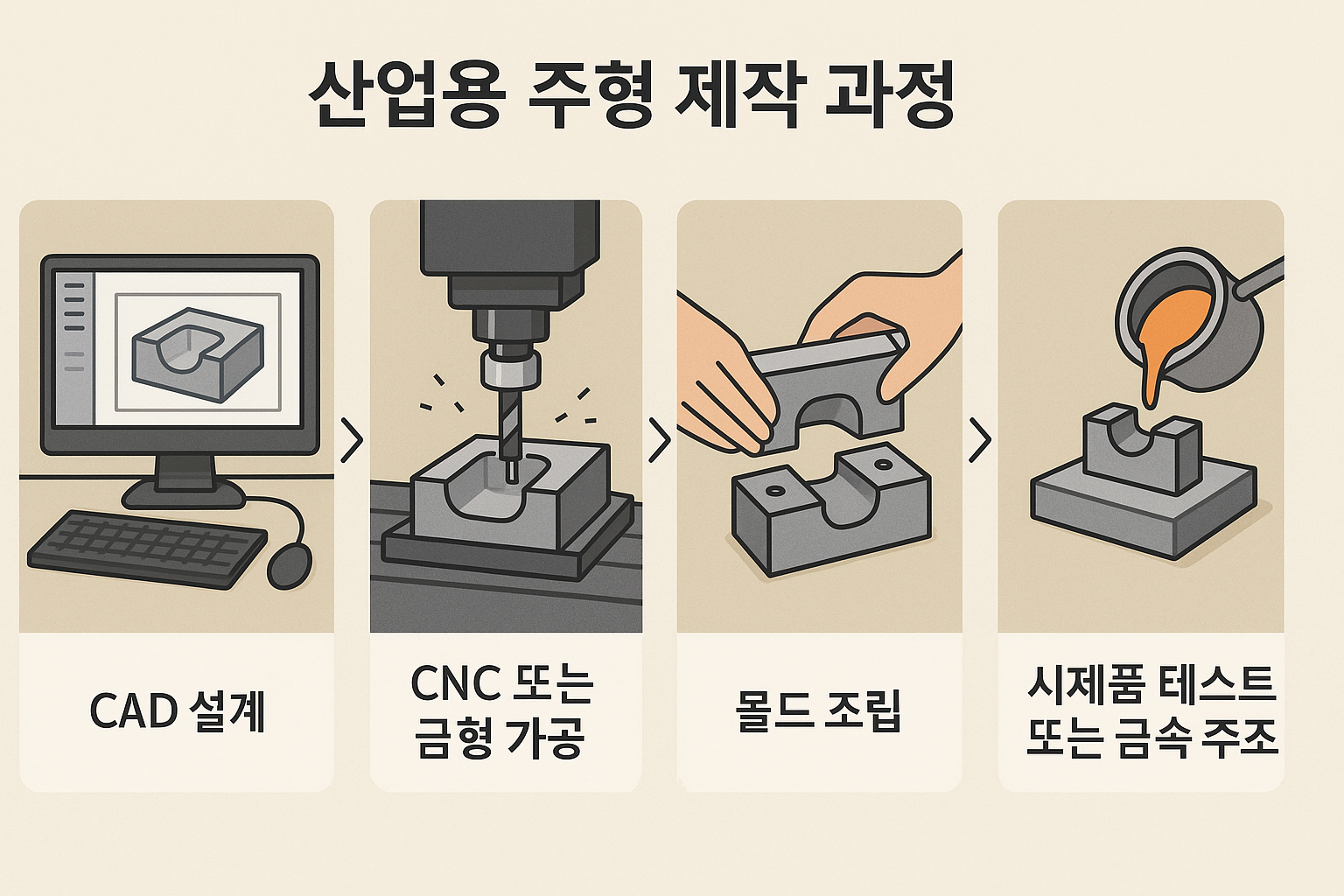 산업용 주형 제작 과정

CAD 설계

CNC 또는 금형 가공

몰드 조립

시제품 테스트 또는 금속 주조