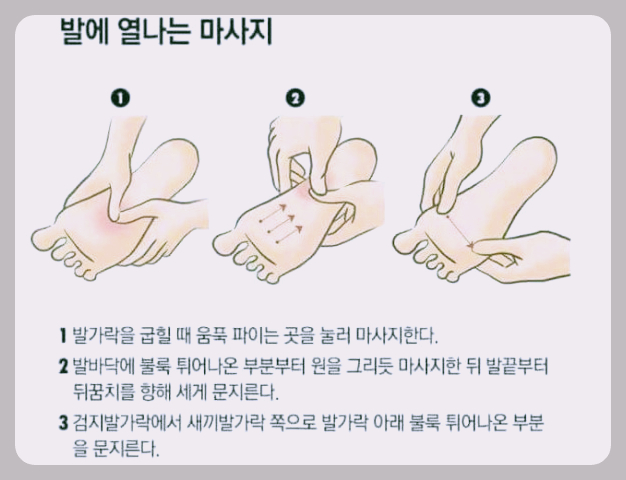 발에 열나는 마사지

❶

❷

❸

1 발가락을 굽힐 때 움푹 파이는 곳을 눌러 마사지한다.

2 발바닥에 불룩 튀어나온 부분부터 원을 그리듯 마사지한 뒤 발끝부터 뒤꿈치를 향해 세게 문지른다.

3 검지발가락에서 새끼발가락 쪽으로 발가락 아래 불룩 튀어나온 부분을 문지른다.