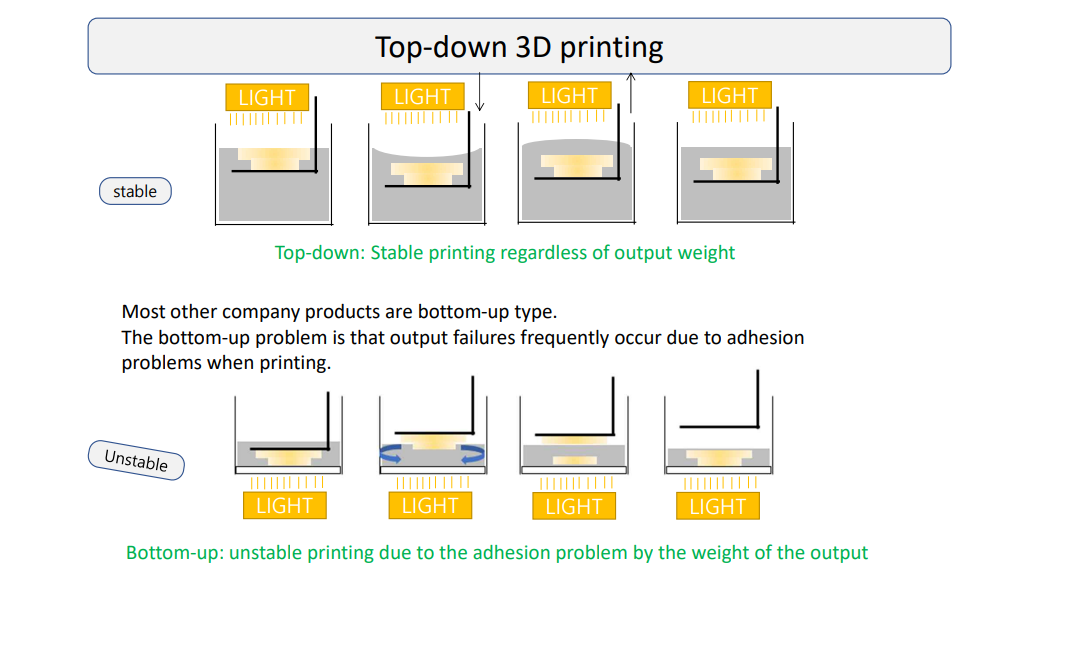 Top-down 3D printing

LIGHT

LIGHT

LIGHT

LIGHT

stable

Top-down: Stable printing regardless of output weight

Most other company products are bottom-up type.
The bottom-up problem is that output failures frequently occur due to adhesion problems when printing.

Unstable

LIGHT

LIGHT

LIGHT

LIGHT

Bottom-up: unstable printing due to the adhesion problem by the weight of the output