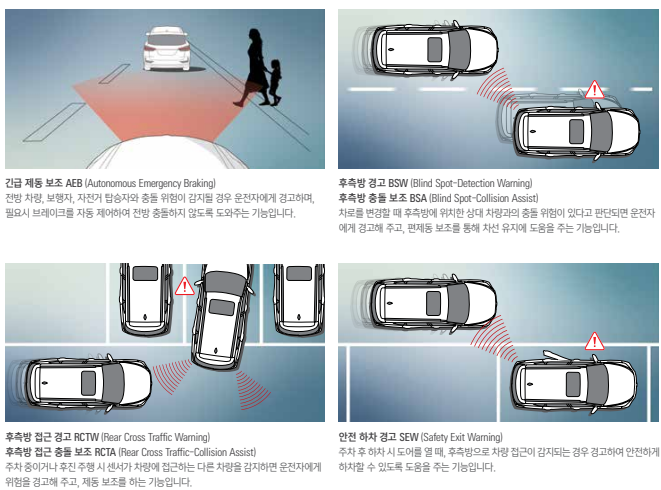 긴급 제동 보조 AEB (Autonomous Emergency Braking)
전방 차량, 보행자, 자전거 탑승자와 충돌 위험이 감지될 경우 운전자에게 경고하며, 필요시 브레이크를 자동 제어하여 전방 충돌하지 않도록 도와주는 기능입니다.

후측방 경고 BSW (Blind Spot-Detection Warning)
후측방 충돌 보조 BSA (Blind Spot-Collision Assist)
차로를 변경할 때 후측방에 위치한 상대 차량과의 충돌 위험이 있다고 판단되면 운전자에게 경고해 주고, 편제동 보조를 통해 차선 유지에 도움을 주는 기능입니다.

후측방 접근 경고 RCTW (Rear Cross Traffic Warning)
후측방 접근 충돌 보조 RCTA (Rear Cross Traffic-Collision Assist)
주차 중이거나 후진 주행 시 센서가 차량에 접근하는 다른 차량을 감지하면 운전자에게 위험을 경고해 주고, 제동 보조를 하는 기능입니다.

안전 하차 경고 SEW (Safety Exit Warning)
주차 후 하차 시 도어를 열 때, 후측방으로 차량 접근이 감지되는 경우 경고하여 안전하게 하차할 수 있도록 도움을 주는 기능입니다.