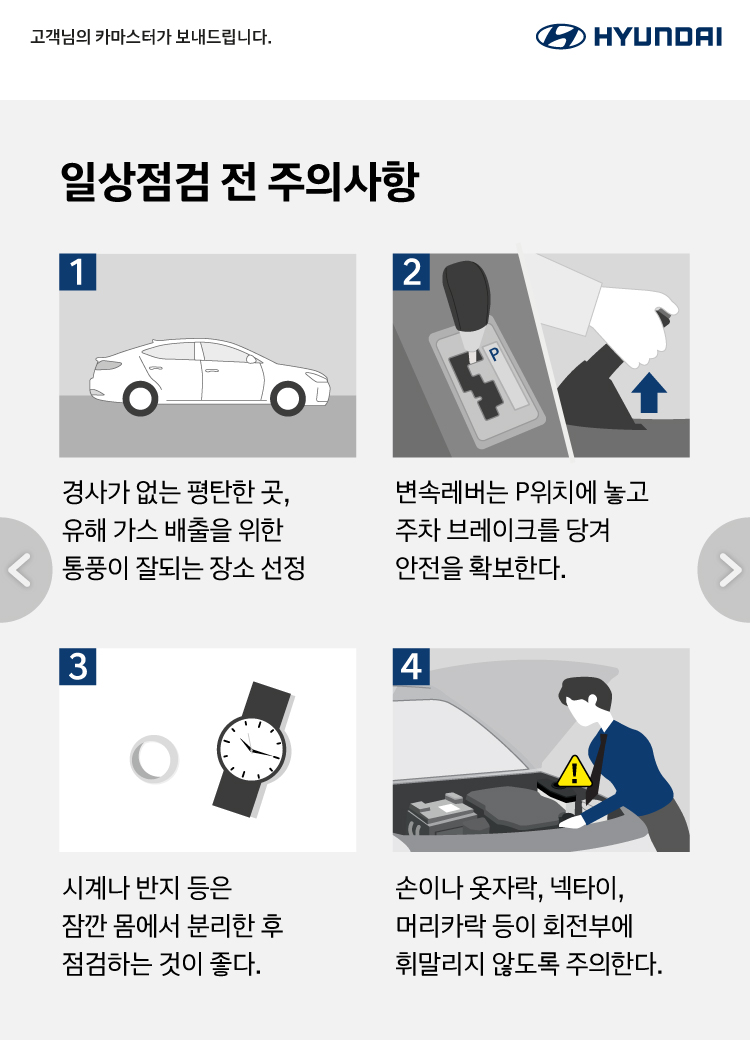 고객님의 카마스터가 보내드립니다.

HYUNDAI

일상점검 전 주의사항

1

경사가 없는 평탄한 곳, 유해 가스 배출을 위한 통풍이 잘되는 장소 선정

2

P

변속레버는 P위치에 놓고 주차 브레이크를 당겨 안전을 확보한다.

3

시계나 반지 등은 잠깐 몸에서 분리한 후 점검하는 것이 좋다.

4

손이나 옷자락, 넥타이, 머리카락 등이 회전부에 휘말리지 않도록 주의한다.