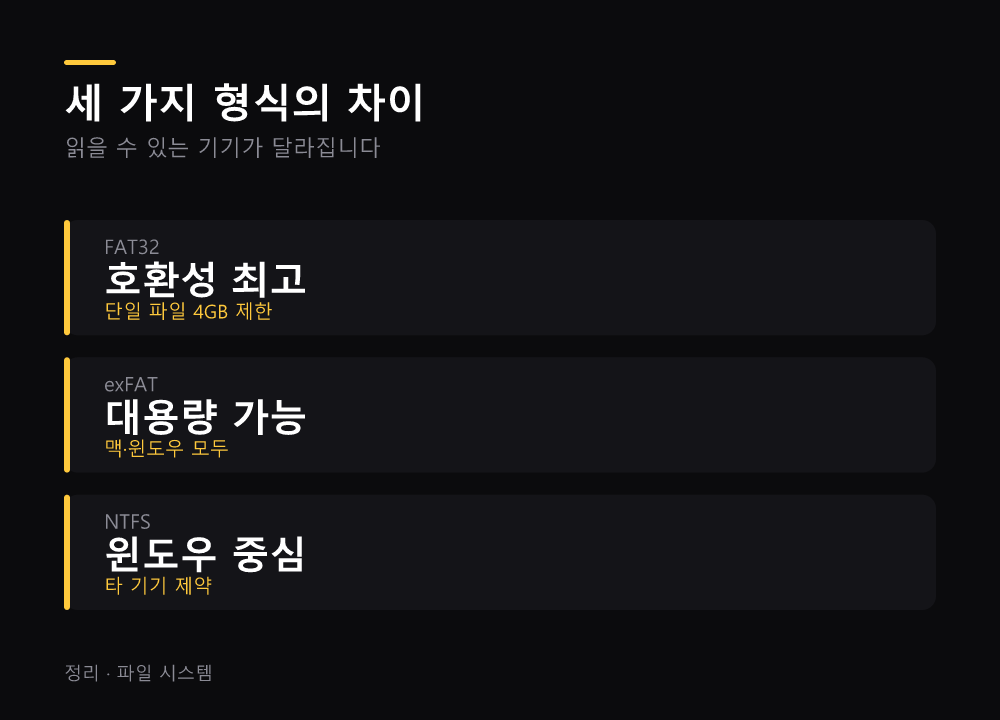 세 가지 형식의 차이
읽을 수 있는 기기가 달라집니다

FAT32
호환성 최고
단일 파일 4GB 제한

exFAT
대용량 가능
맥·윈도우 모두

NTFS
윈도우 중심
타 기기 제약

정리 · 파일 시스템