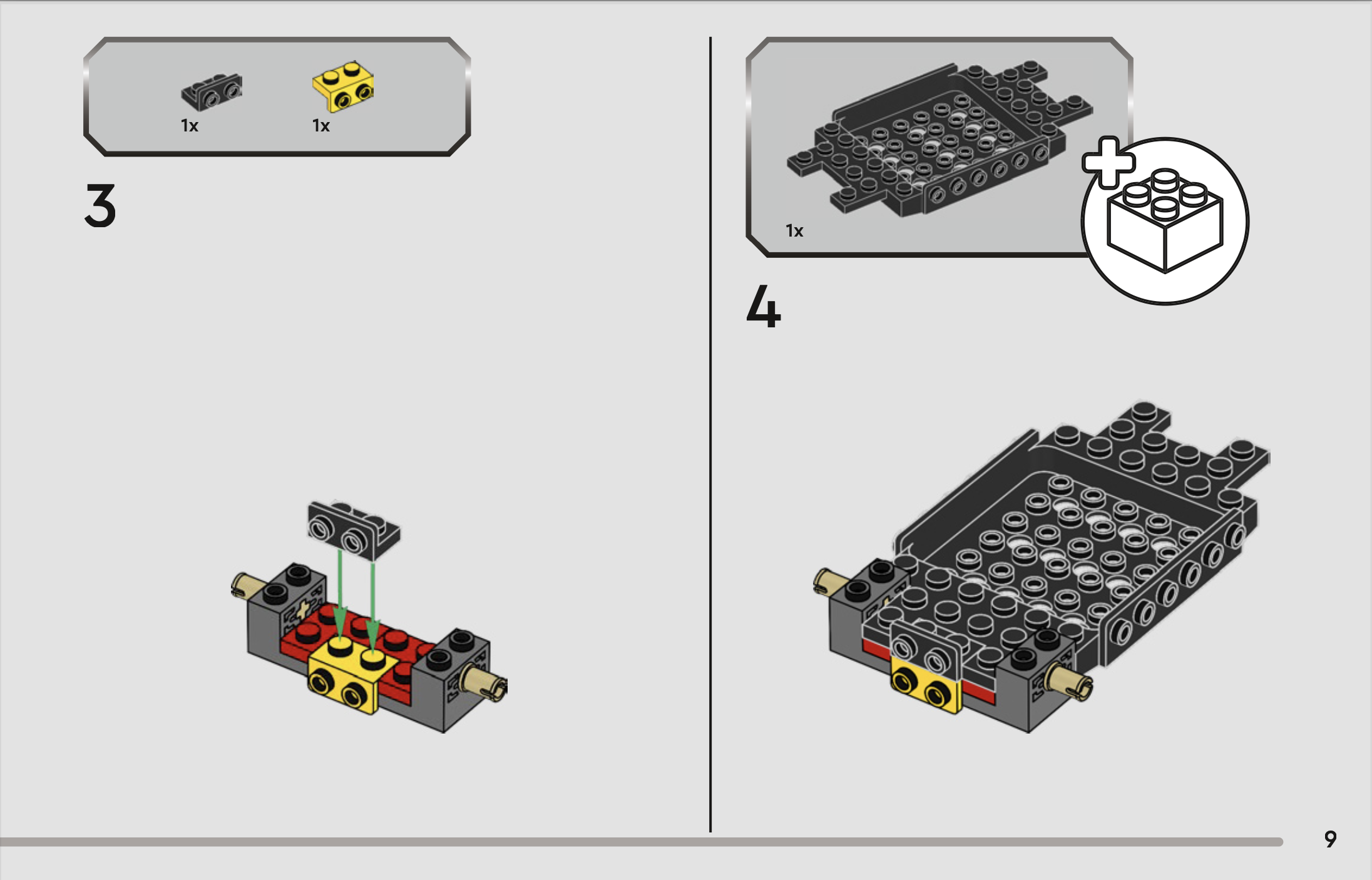 1x 1x

3

1x

4

9