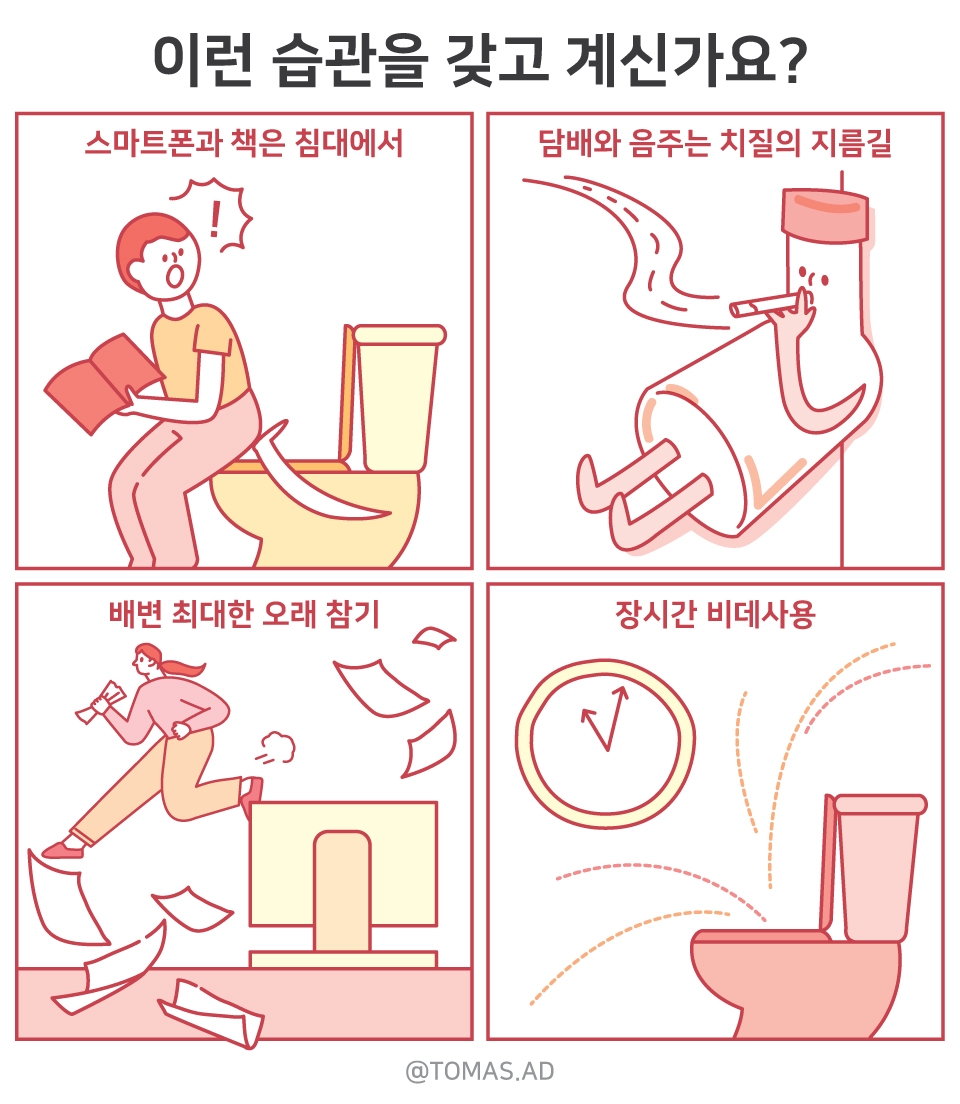 이런 습관을 갖고 계신가요?

스마트폰과 책은 침대에서

!

담배와 음주는 치질의 지름길

배변 최대한 오래 참기

장시간 비데사용

@TOMAS.AD