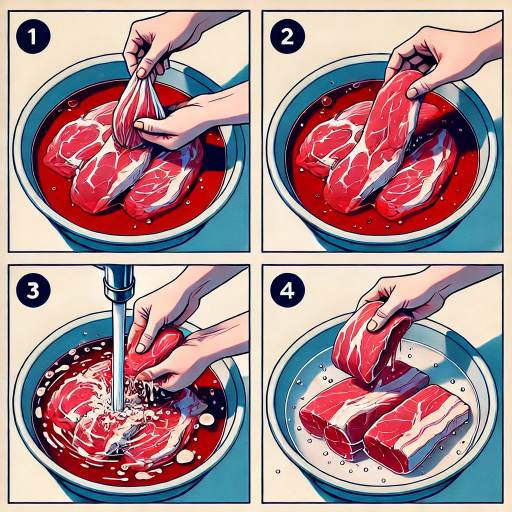 1

2

3

4