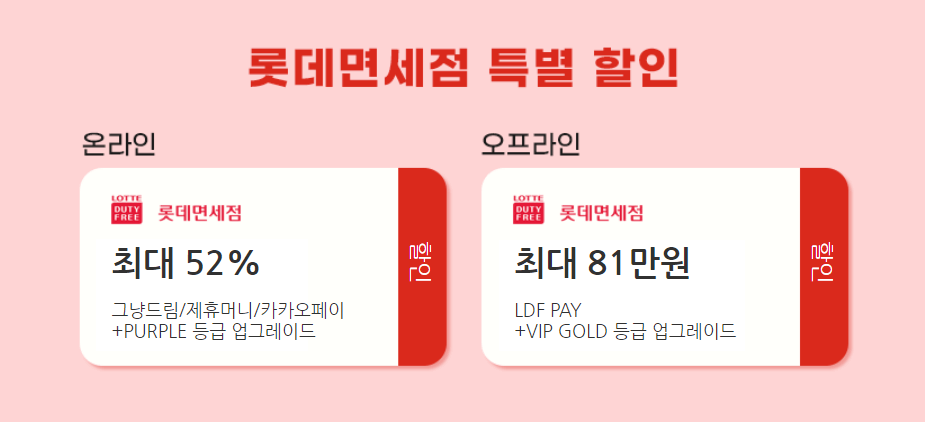 롯데면세점 특별 할인

온라인

LOTTE DUTY FREE
롯데면세점

최대 52%

그냥드림/제휴머니/카카오페이
+PURPLE 등급 업그레이드

할인

오프라인

LOTTE DUTY FREE
롯데면세점

최대 81만원

LDF PAY
+VIP GOLD 등급 업그레이드

할인