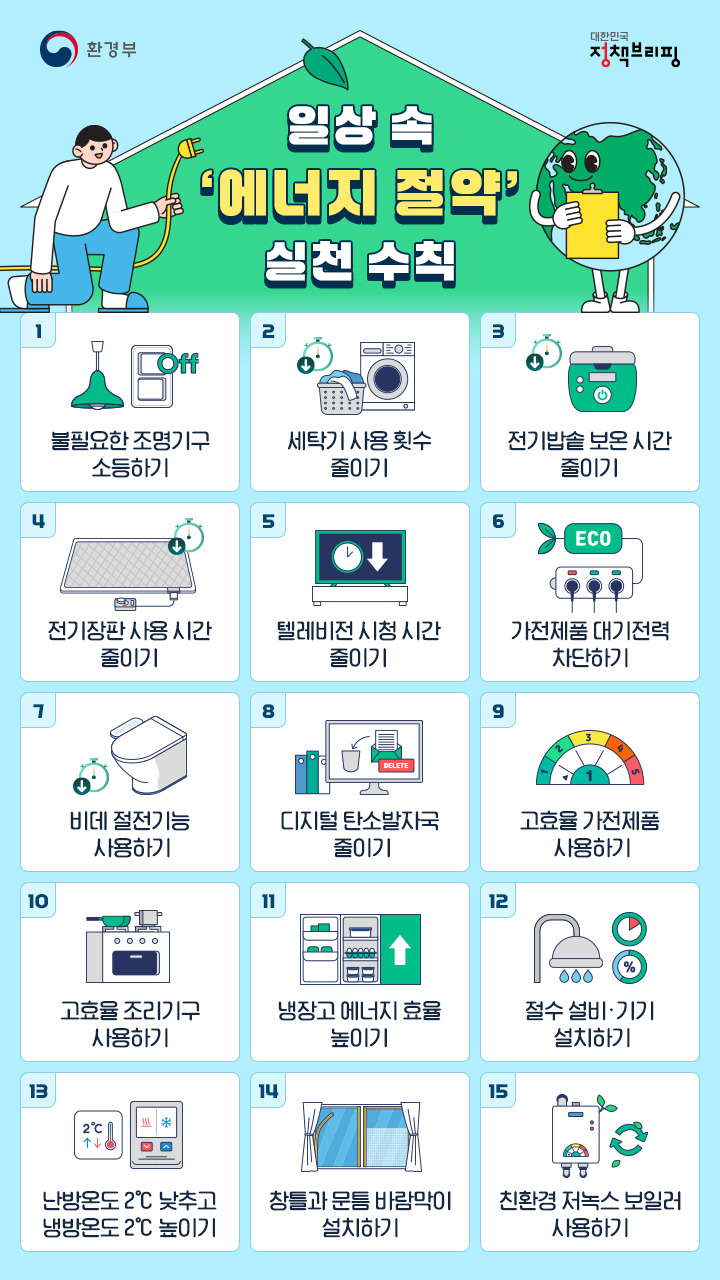 환경부

대한민국 정책브리핑

일상 속 '에너지 절약' 실천 수칙

1
Off
불필요한 조명기구 소등하기

2
세탁기 사용 횟수 줄이기

3
전기밥솥 보온 시간 줄이기

4
전기장판 사용 시간 줄이기

5
텔레비전 시청 시간 줄이기

6
ECO
가전제품 대기전력 차단하기

7
비데 절전기능 사용하기

8
DELETE
디지털 탄소발자국 줄이기

9
1 2 3 4 5
1
고효율 가전제품 사용하기

10
고효율 조리기구 사용하기

11
냉장고 에너지 효율 높이기

12
%
절수 설비·기기 설치하기

13
2℃
난방온도 2℃ 낮추고 냉방온도 2℃ 높이기

14
창틀과 문틈 바람막이 설치하기

15
친환경 저녹스 보일러 사용하기