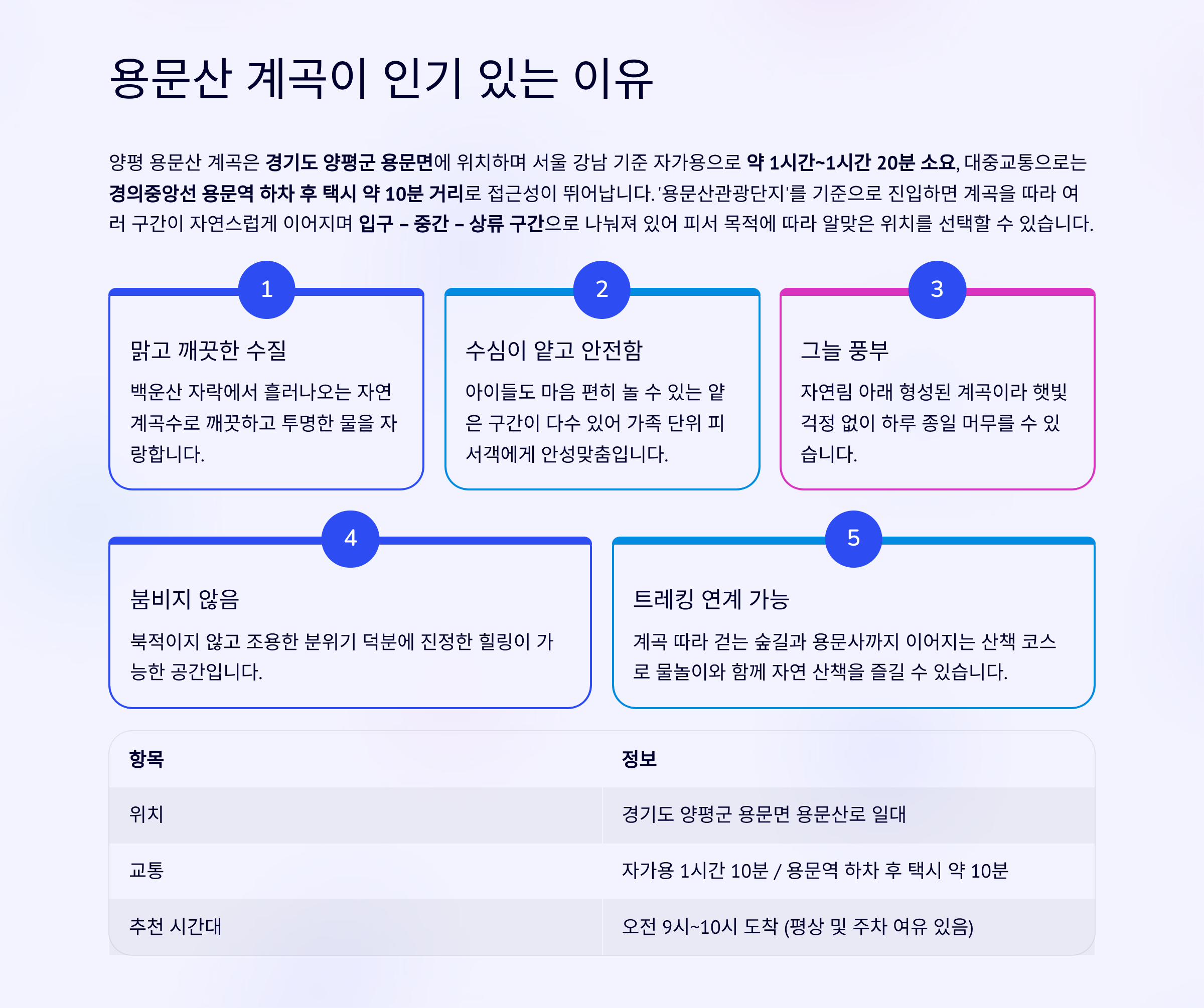 용문산 계곡이 인기 있는 이유

양평 용문산 계곡은 경기도 양평군 용문면에 위치하며 서울 강남 기준 자가용으로 약 1시간~1시간 20분 소요, 대중교통으로는 경의중앙선 용문역 하차 후 택시 약 10분 거리로 접근성이 뛰어납니다. '용문산관광단지'를 기준으로 진입하면 계곡을 따라 여러 구간이 자연스럽게 이어지며 입구 – 중간 – 상류 구간으로 나눠져 있어 피서 목적에 따라 알맞은 위치를 선택할 수 있습니다.

1

맑고 깨끗한 수질

백운산 자락에서 흘러나오는 자연 계곡수로 깨끗하고 투명한 물을 자랑합니다.

2

수심이 얕고 안전함

아이들도 마음 편히 놀 수 있는 얕은 구간이 다수 있어 가족 단위 피서객에게 안성맞춤입니다.

3

그늘 풍부

자연림 아래 형성된 계곡이라 햇빛 걱정 없이 하루 종일 머무를 수 있습니다.

4

붐비지 않음

북적이지 않고 조용한 분위기 덕분에 진정한 힐링이 가능한 공간입니다.

5

트레킹 연계 가능

계곡 따라 걷는 숲길과 용문사까지 이어지는 산책 코스로 물놀이와 함께 자연 산책을 즐길 수 있습니다.

| 항목 | 정보 |
|---|---|
| 위치 | 경기도 양평군 용문면 용문산로 일대 |
| 교통 | 자가용 1시간 10분 / 용문역 하차 후 택시 약 10분 |
| 추천 시간대 | 오전 9시~10시 도착 (평상 및 주차 여유 있음) |