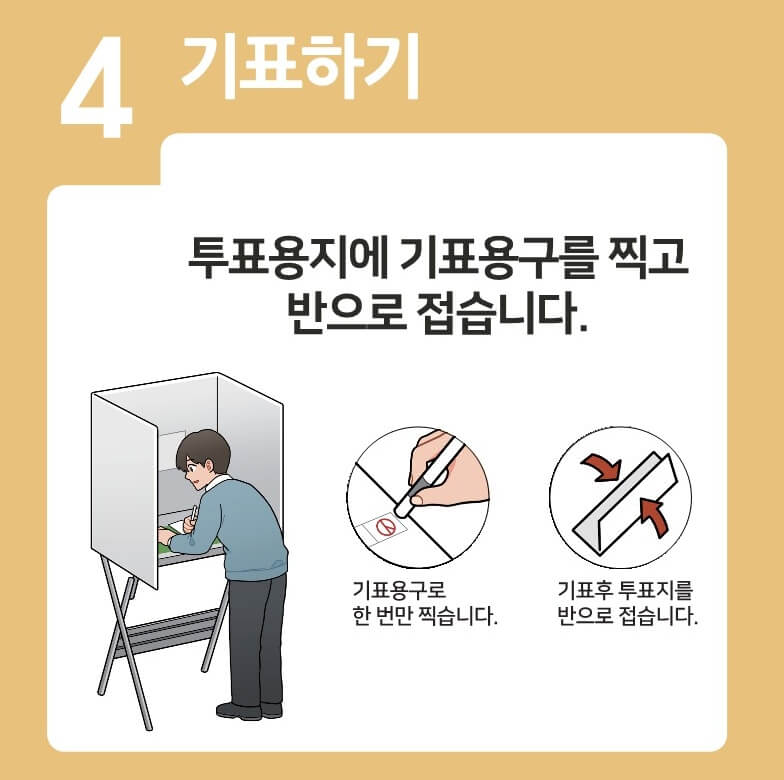 4 기표하기

투표용지에 기표용구를 찍고 반으로 접습니다.

기표용구로
한 번만 찍습니다.

기표후 투표지를
반으로 접습니다.