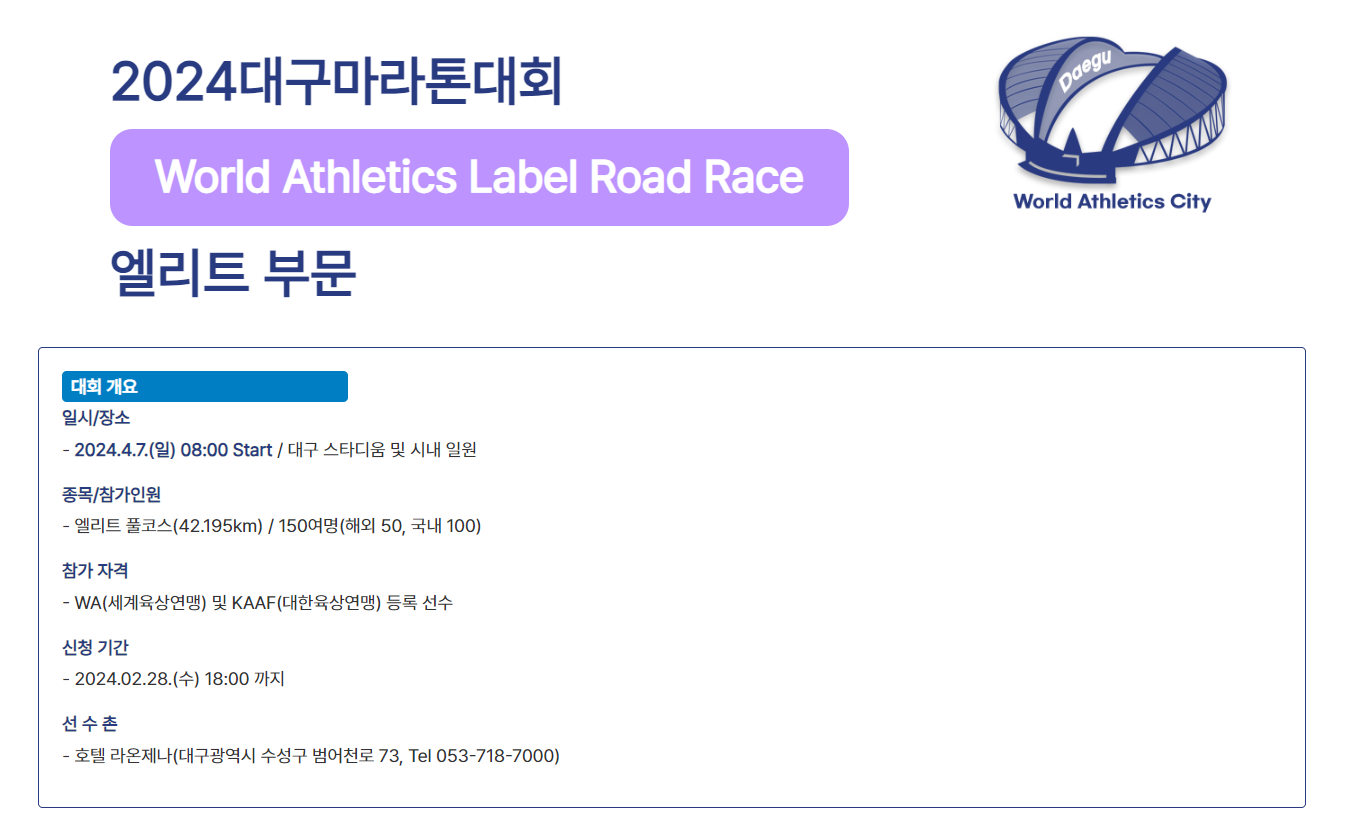 2024대구마라톤대회

World Athletics Label Road Race

엘리트 부문

Daegu

World Athletics City

대회 개요

일시/장소

- 2024.4.7.(일) 08:00 Start / 대구 스타디움 및 시내 일원

종목/참가인원

- 엘리트 풀코스(42.195km) / 150여명(해외 50, 국내 100)

참가 자격

- WA(세계육상연맹) 및 KAAF(대한육상연맹) 등록 선수

신청 기간

- 2024.02.28.(수) 18:00 까지

선 수 촌

- 호텔 라온제나(대구광역시 수성구 범어천로 73, Tel 053-718-7000)