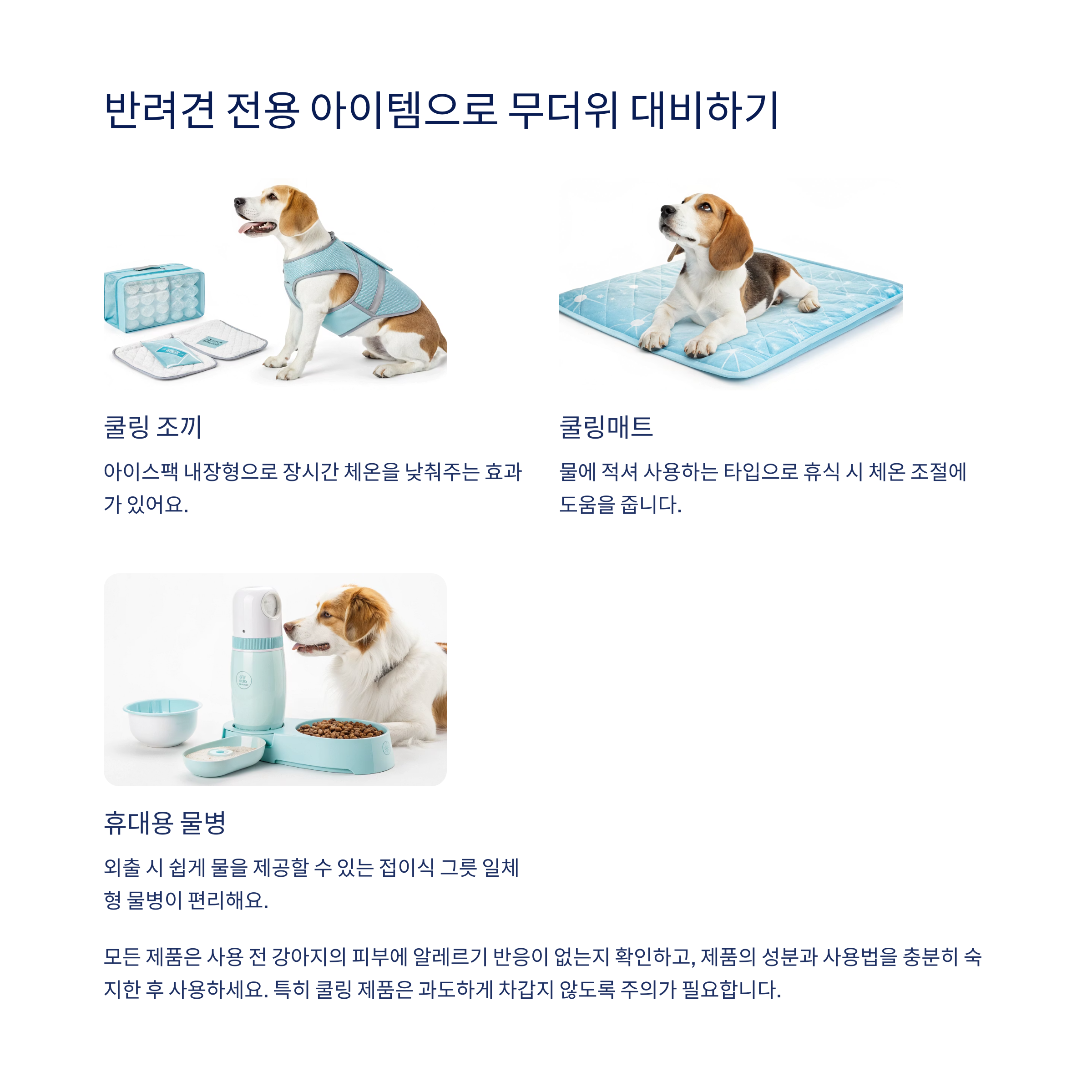 반려견 전용 아이템으로 무더위 대비하기

쿨링 조끼

아이스팩 내장형으로 장시간 체온을 낮춰주는 효과가 있어요.

쿨링매트

물에 적셔 사용하는 타입으로 휴식 시 체온 조절에 도움을 줍니다.

휴대용 물병

외출 시 쉽게 물을 제공할 수 있는 접이식 그릇 일체형 물병이 편리해요.

모든 제품은 사용 전 강아지의 피부에 알레르기 반응이 없는지 확인하고, 제품의 성분과 사용법을 충분히 숙지한 후 사용하세요. 특히 쿨링 제품은 과도하게 차갑지 않도록 주의가 필요합니다.