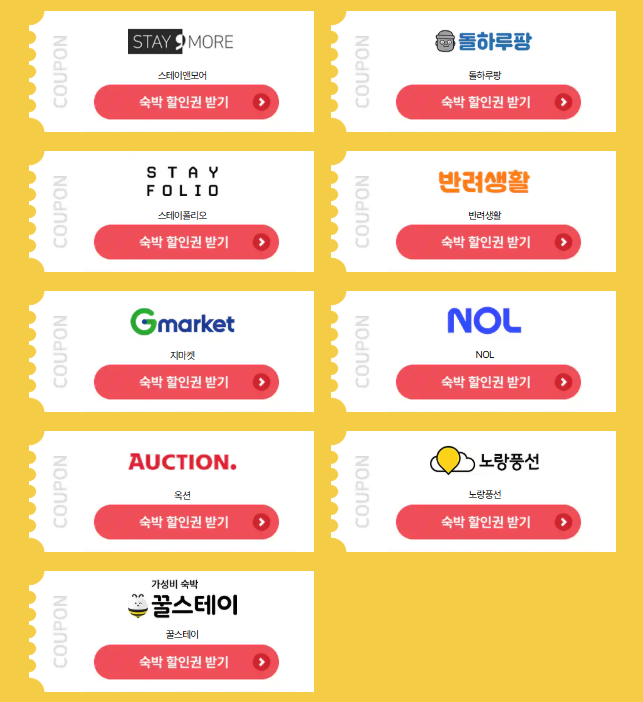 COUPON
STAY 9 MORE
스테이앤모어
숙박 할인권 받기

COUPON
돌하루팡
돌하루팡
숙박 할인권 받기

COUPON
STAY
FOLIO
스테이폴리오
숙박 할인권 받기

COUPON
반려생활
반려생활
숙박 할인권 받기

COUPON
Gmarket
지마켓
숙박 할인권 받기

COUPON
NOL
NOL
숙박 할인권 받기

COUPON
AUCTION.
옥션
숙박 할인권 받기

COUPON
노랑풍선
노랑풍선
숙박 할인권 받기

COUPON
가성비 숙박
꿀스테이
꿀스테이
숙박 할인권 받기